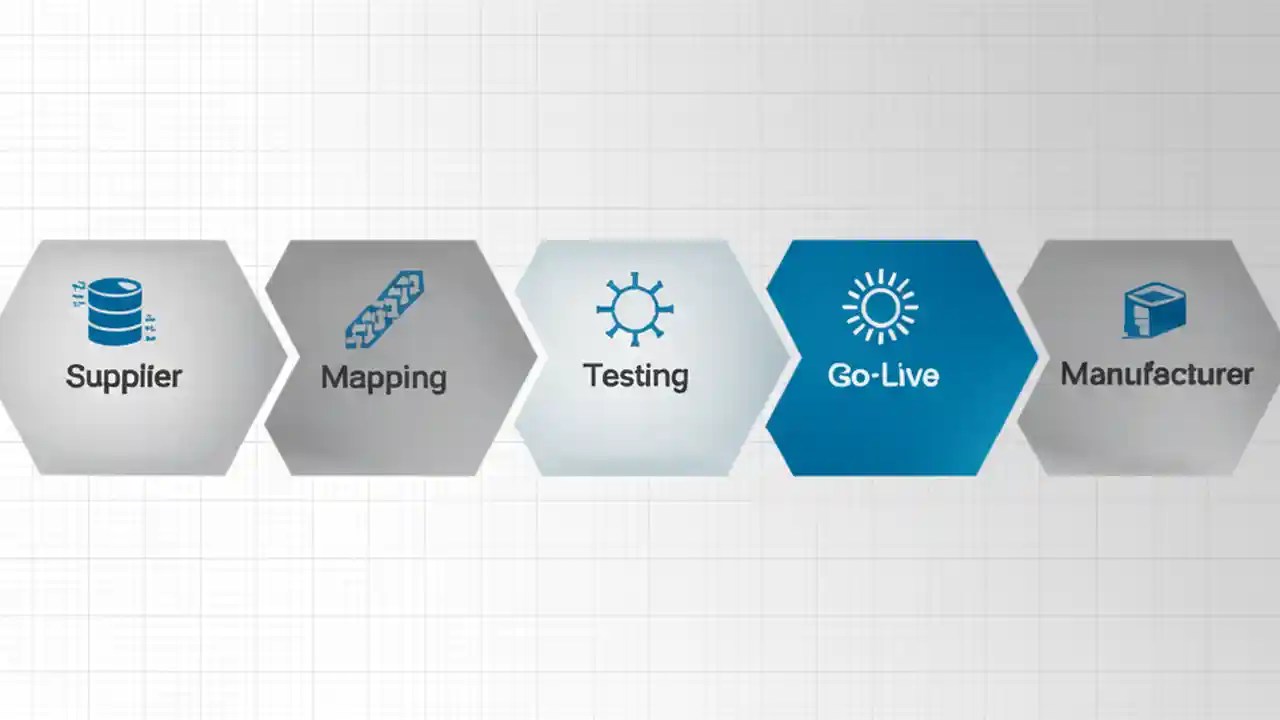 Supplier

Mapping

Testing

Go-Live

Manufacturer