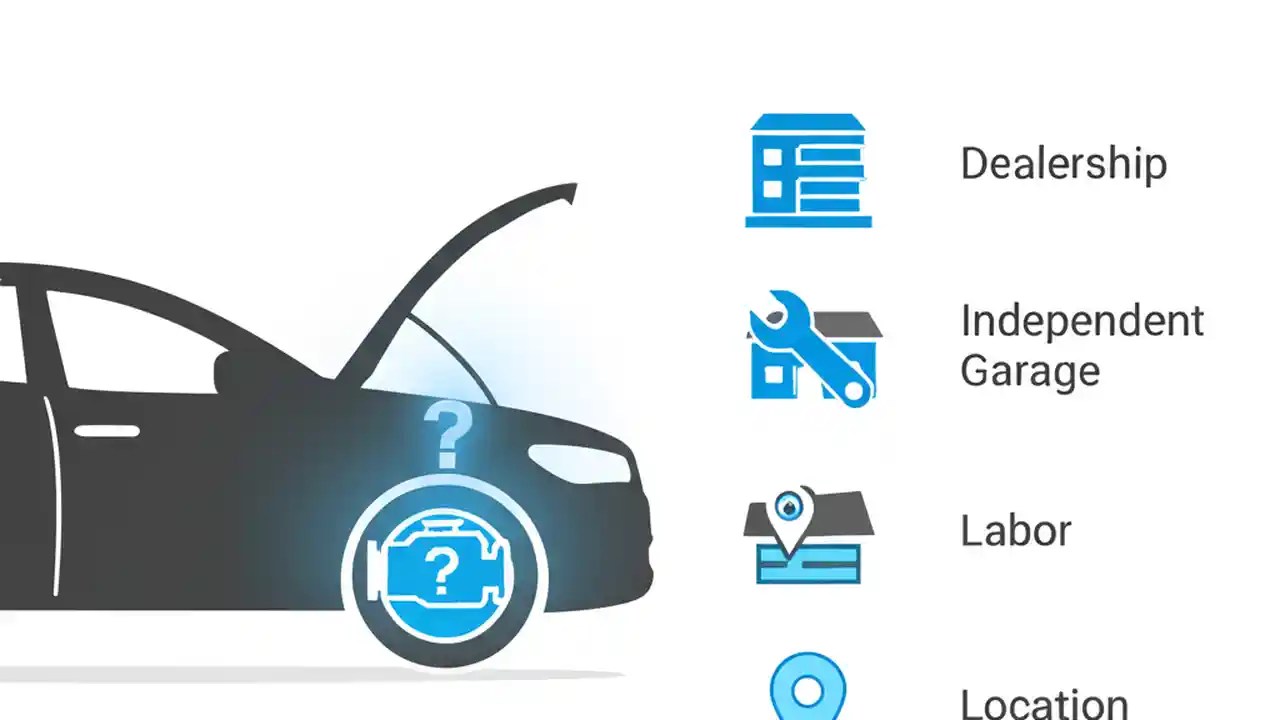 ?

?

Dealership

Independent Garage

Labor

Location