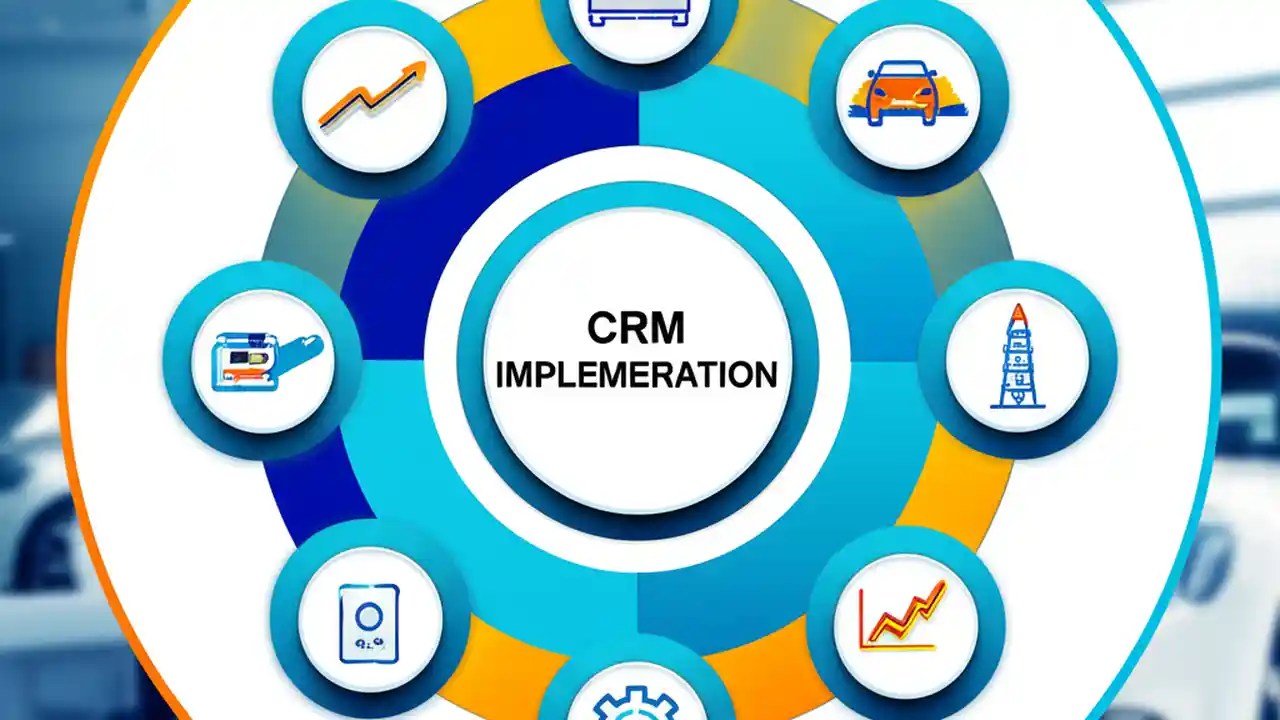 CRM
IMPLEMERATION