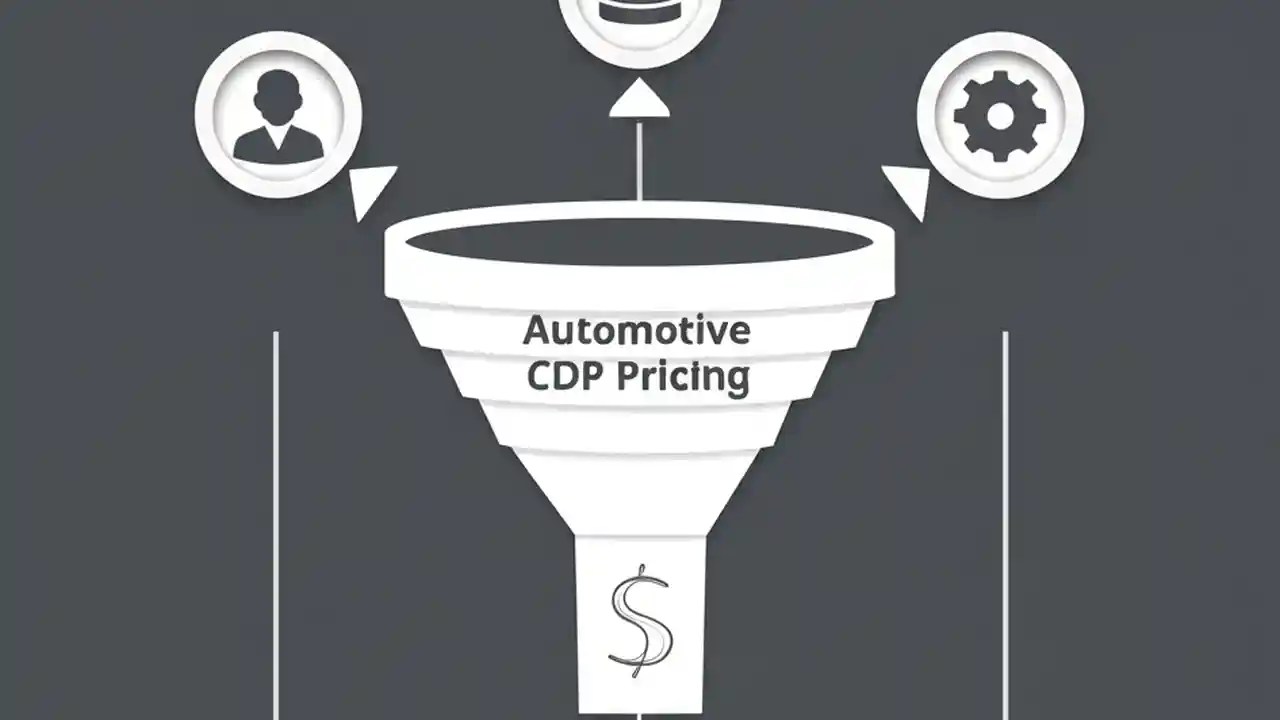 Automotive
CDP Pricing
$