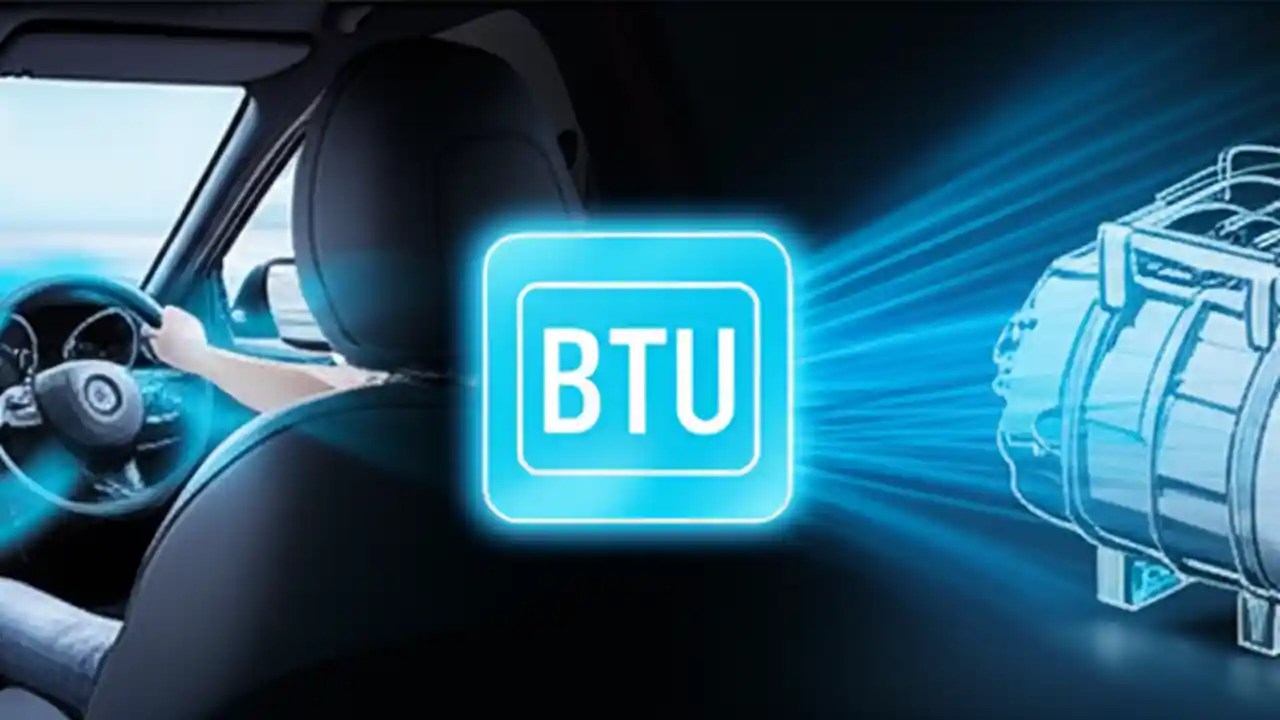 BTU