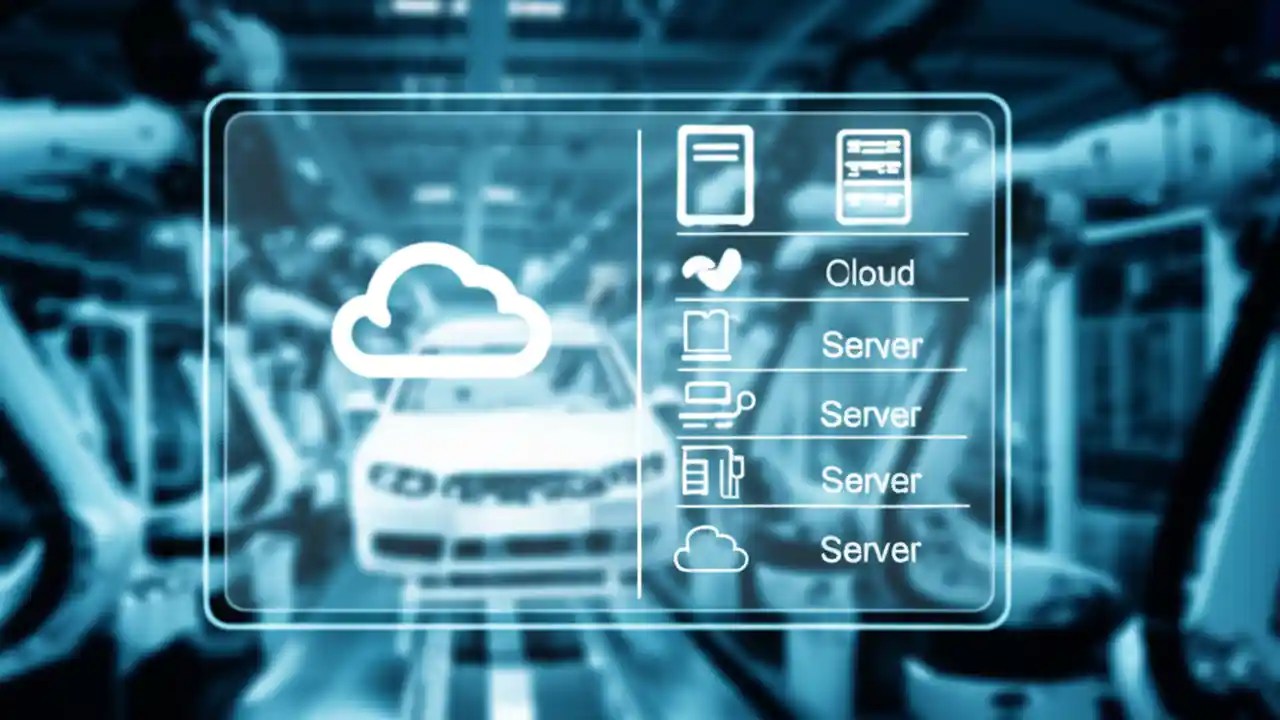 Cloud
Server
Server
Server
Server