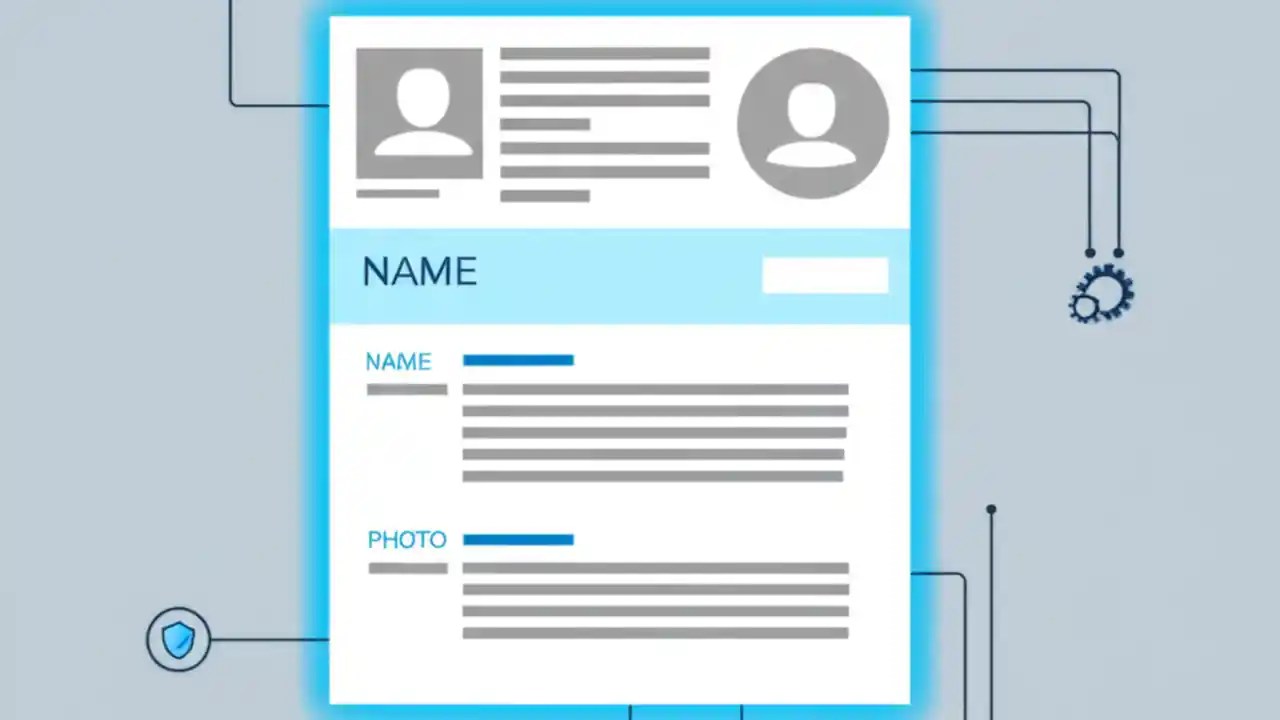 NAME

NAME

PHOTO