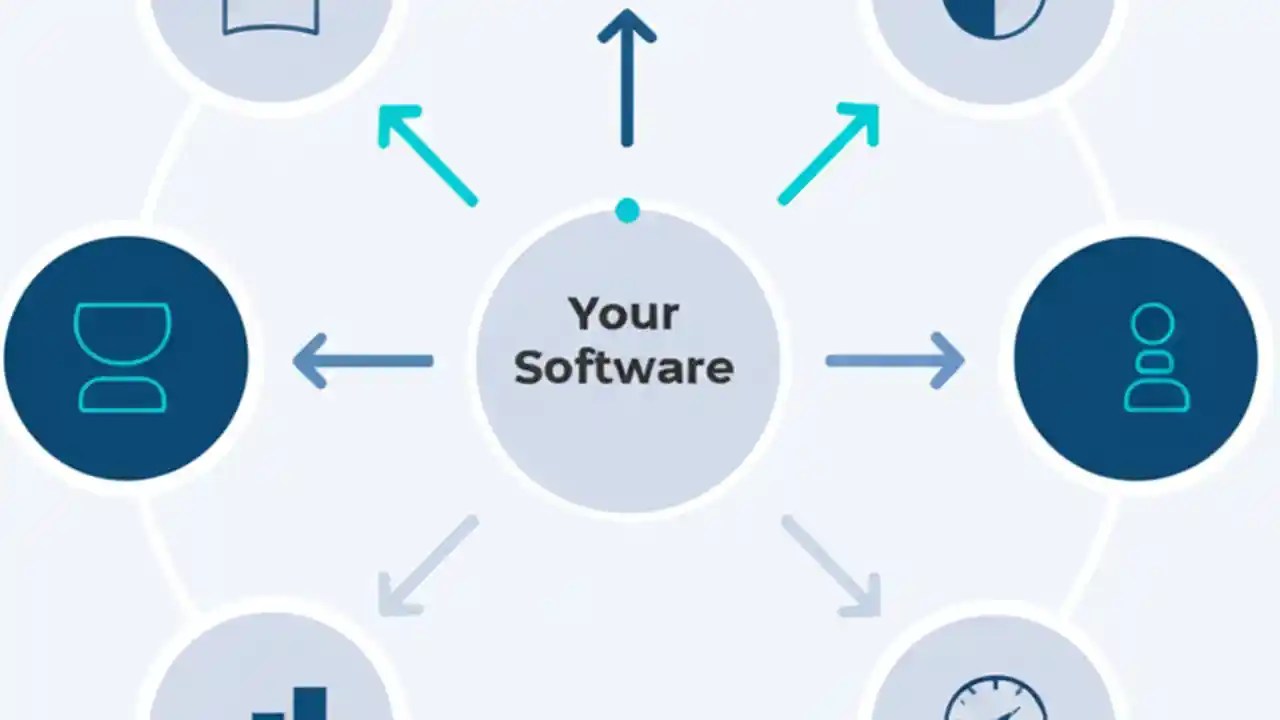 Your Software