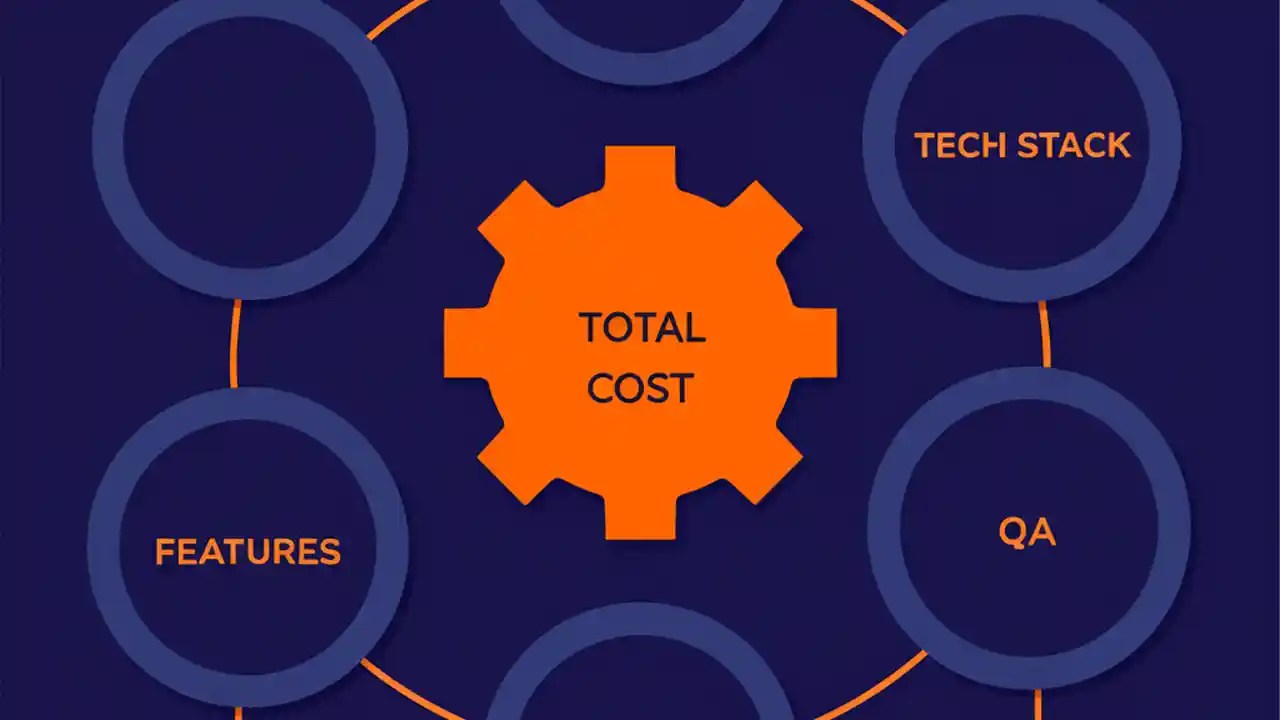 TECH STACK

TOTAL COST

FEATURES

QA