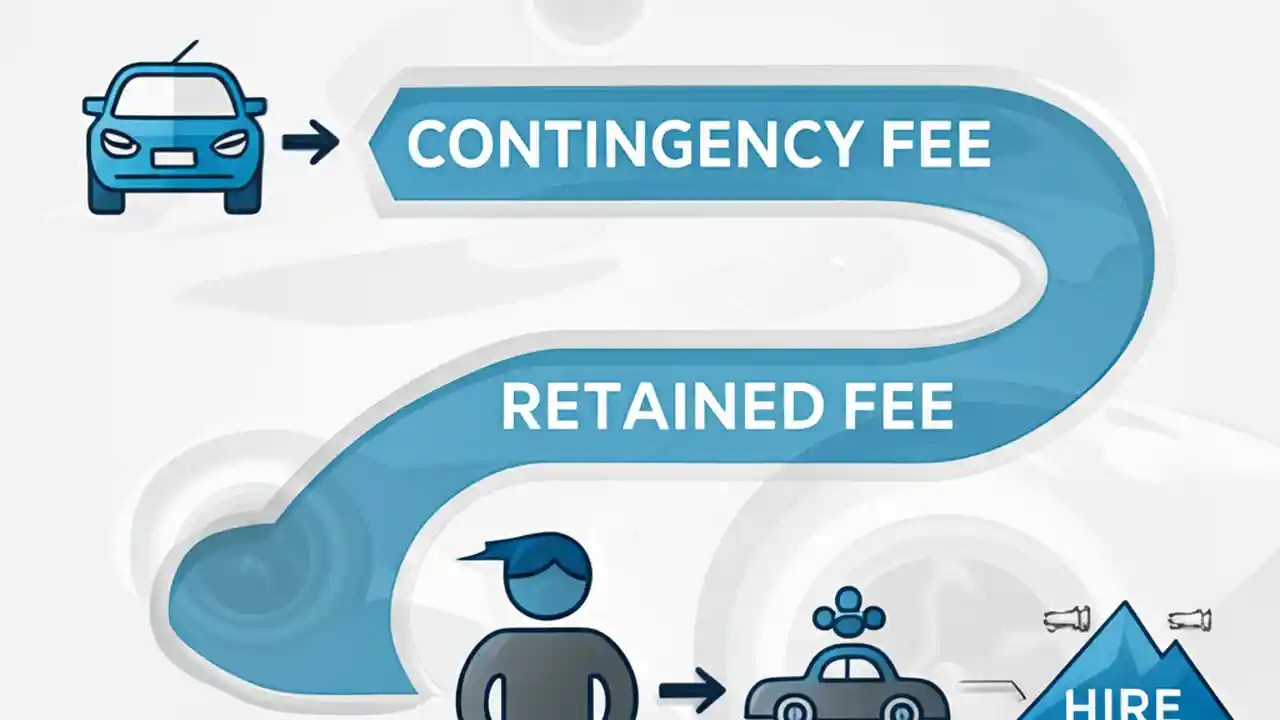 CONTINGENCY FEE

RETAINED FEE

HIRE