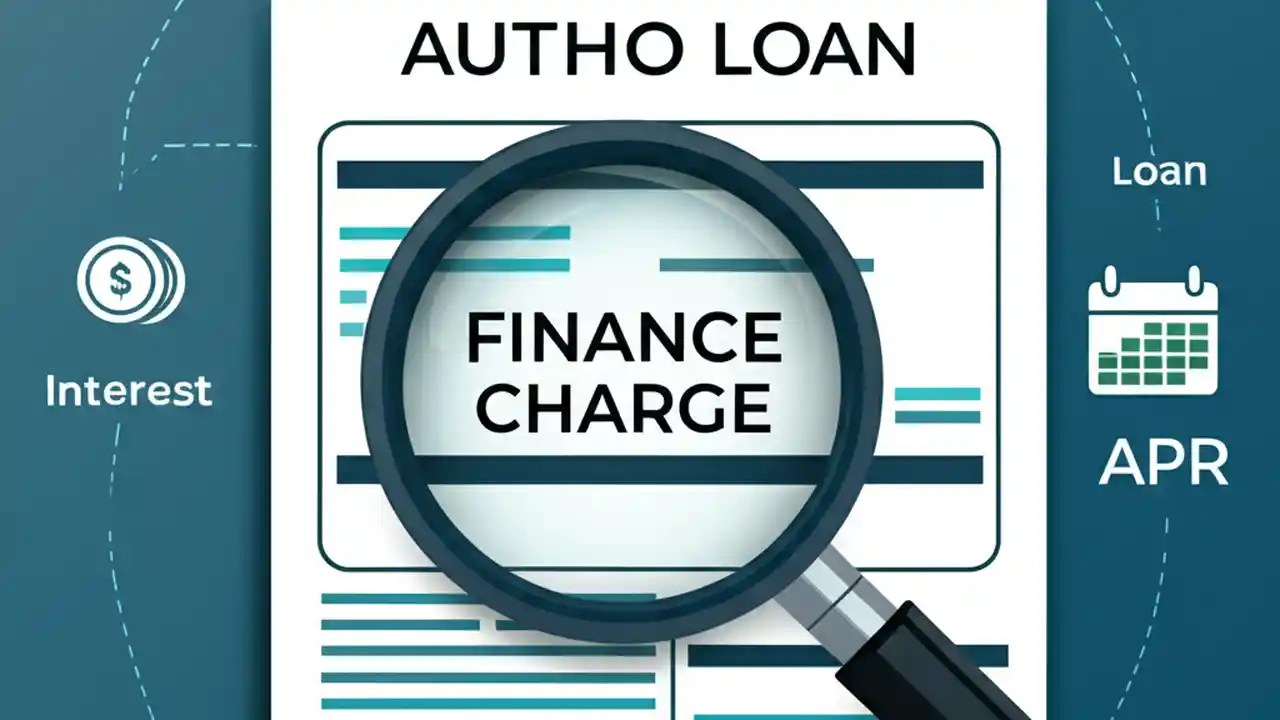 AUTHO LOAN

FINANCE CHARGE

$

Interest

Loan

APR