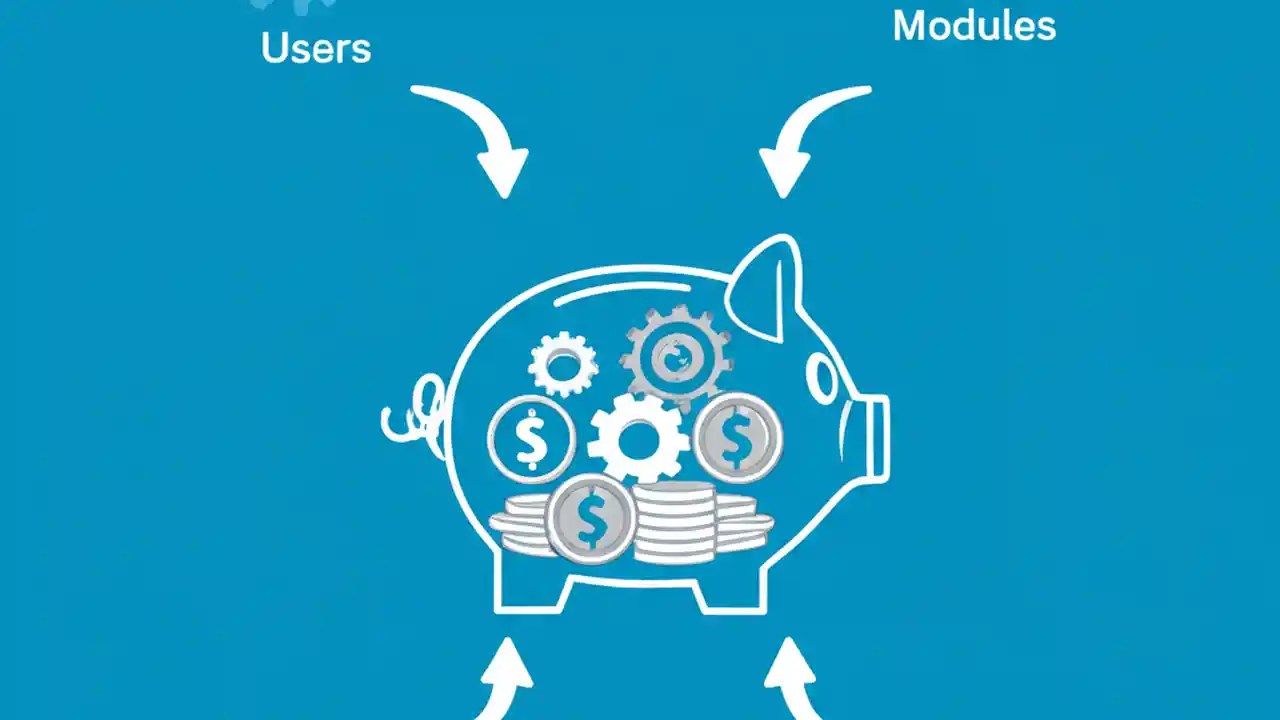 Users

Modules

$

$

$