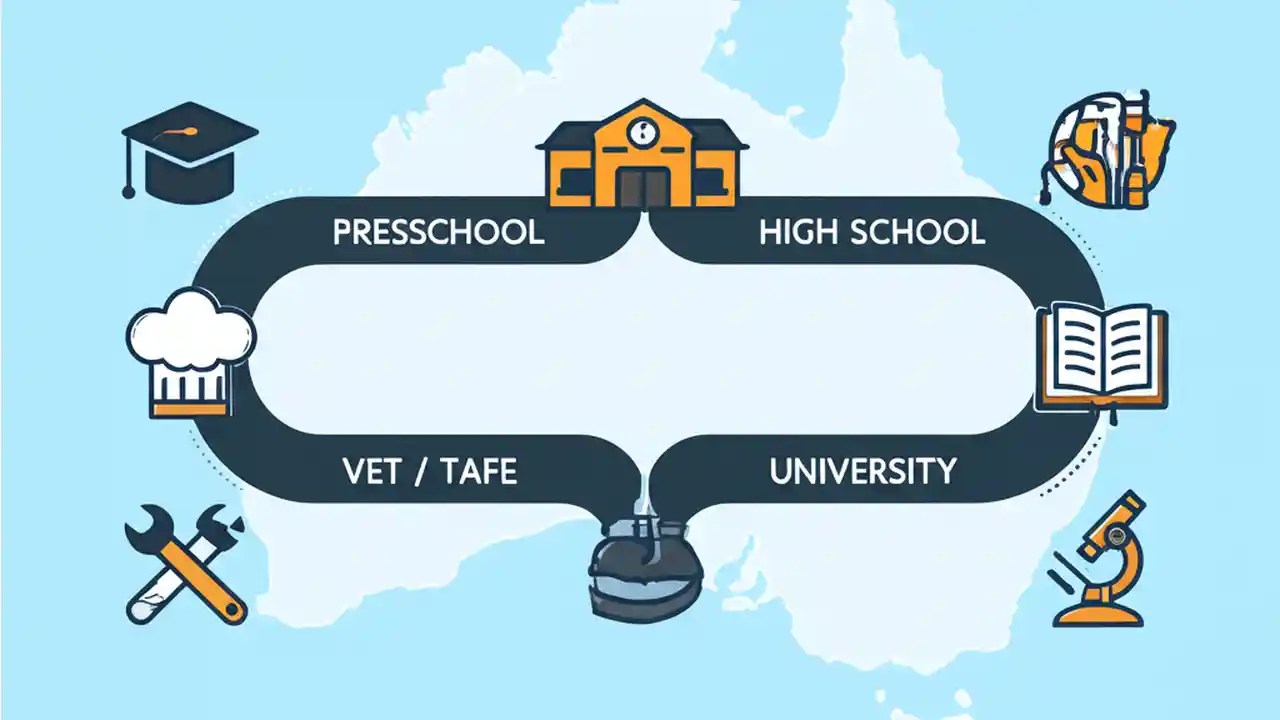 PRESSCHOOL

HIGH SCHOOL

VET / TAFE

UNIVERSITY