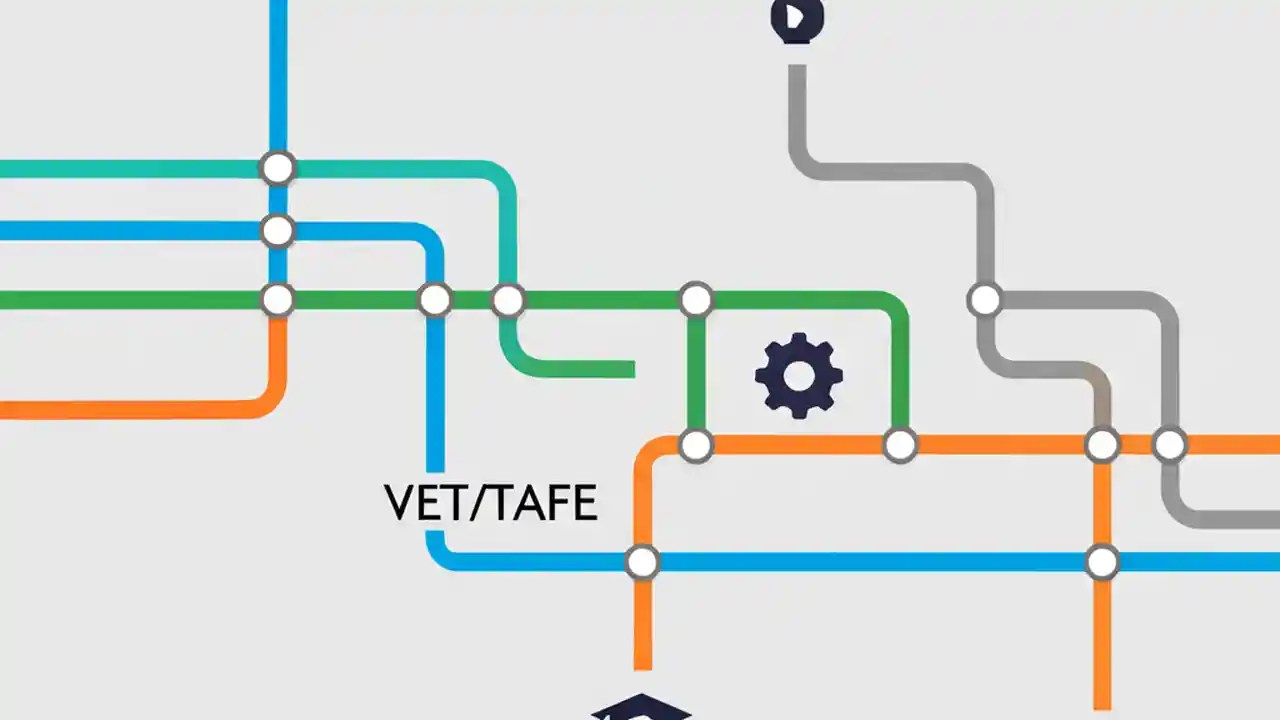 VET/TAFE