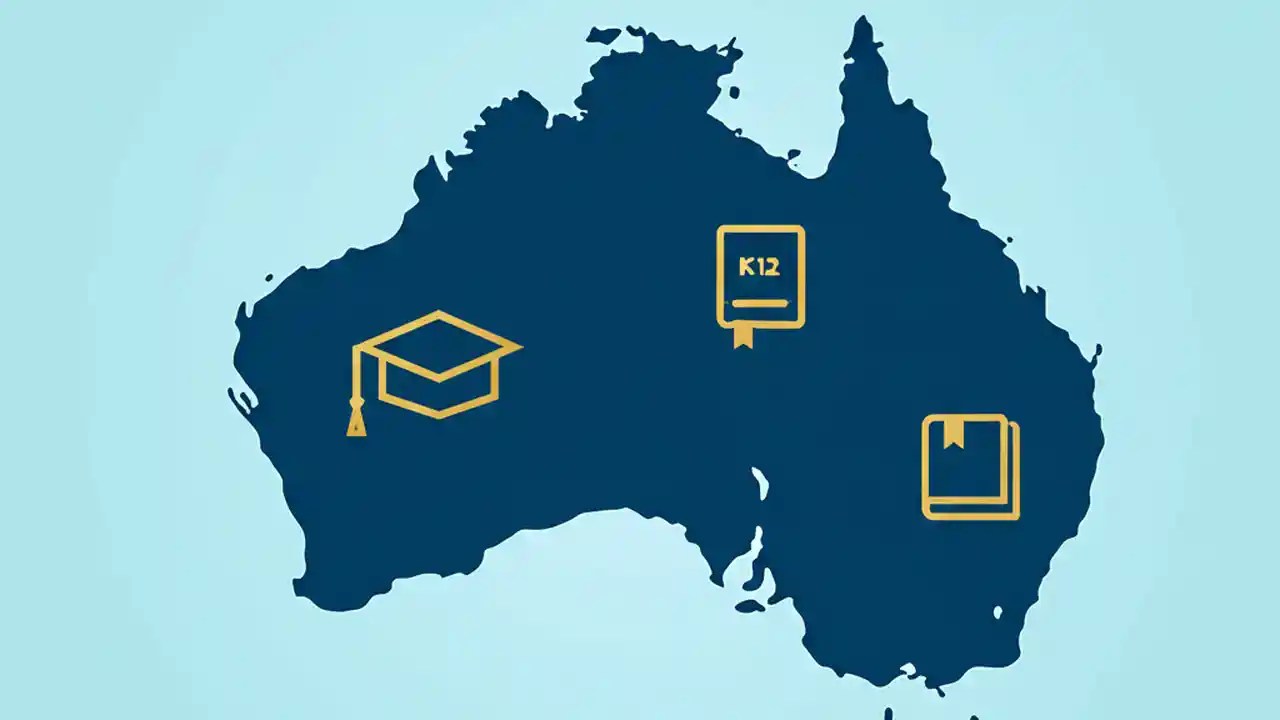 K12