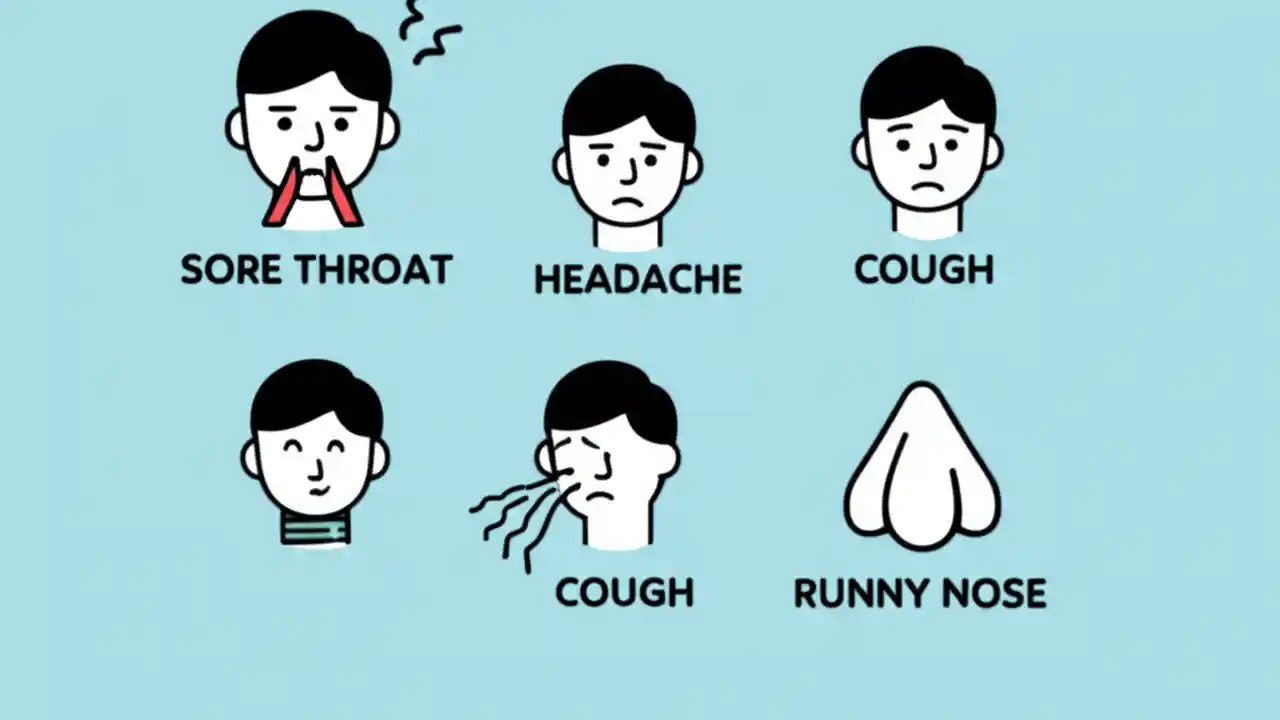 SORE THROAT
HEADACHE
COUGH
COUGH
RUNNY NOSE