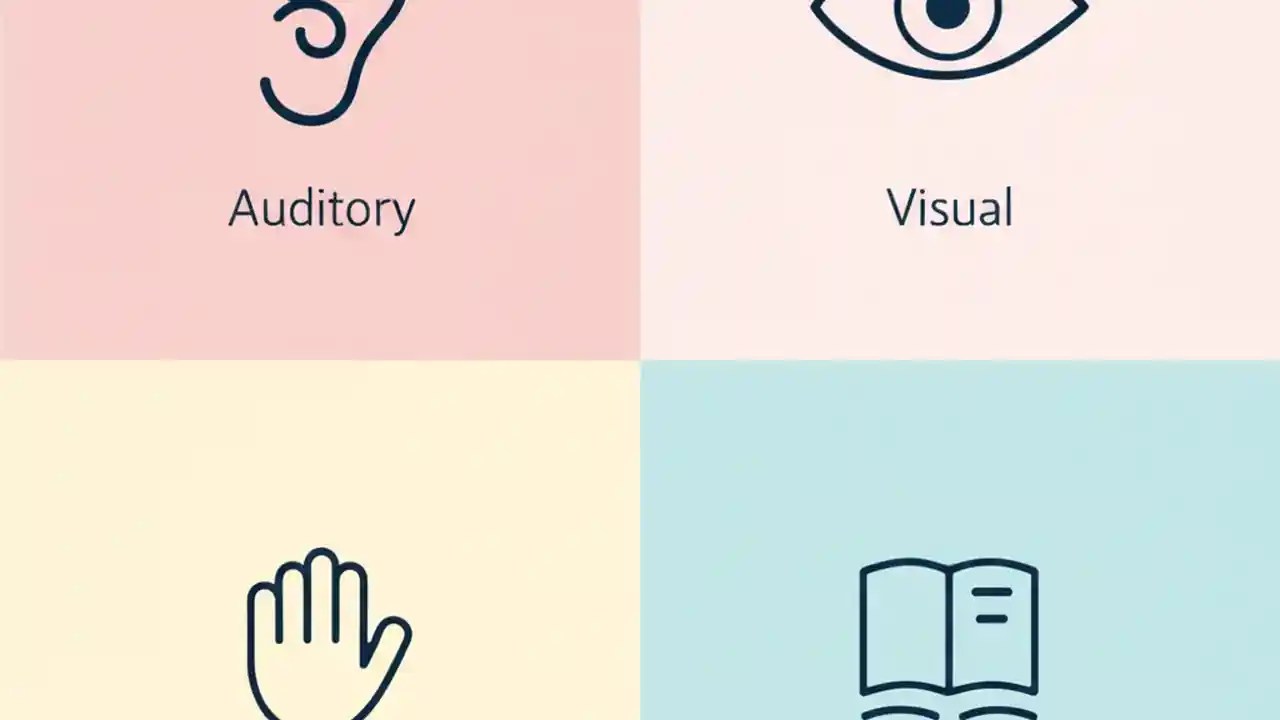 Auditory

Visual