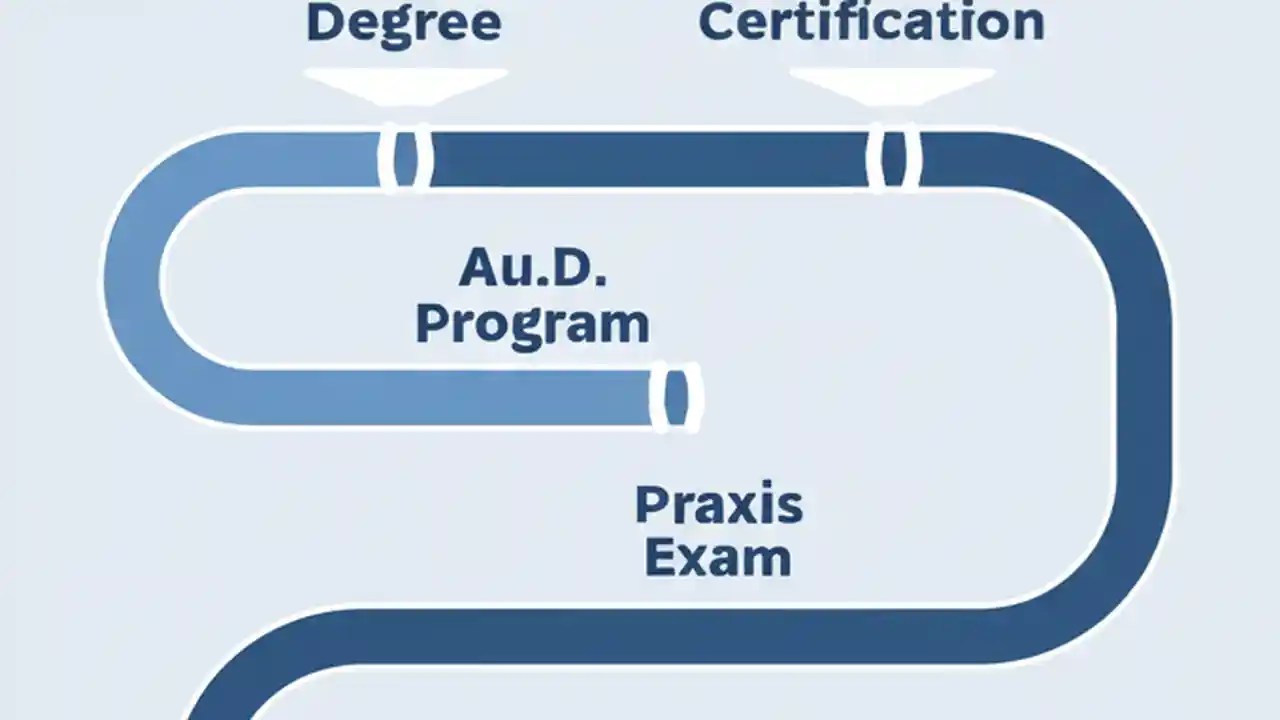 Degree

Certification

Au.D.
Program

Praxis
Exam