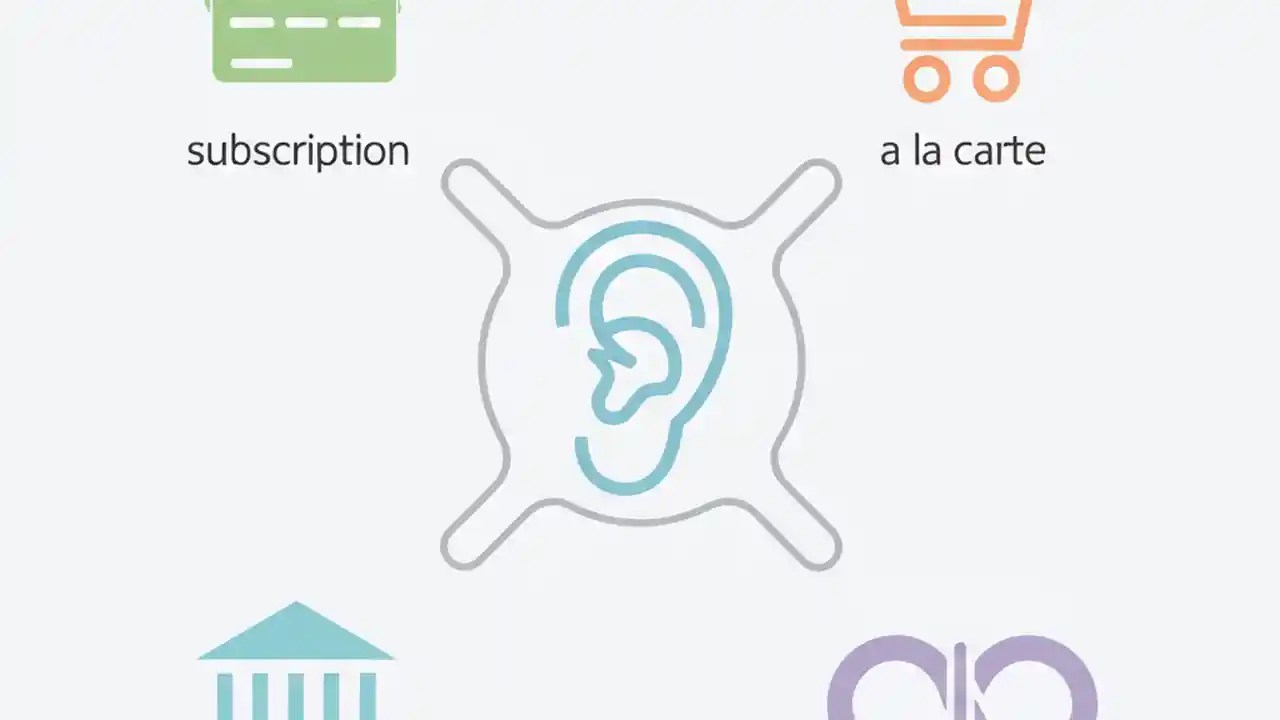 subscription

a la carte