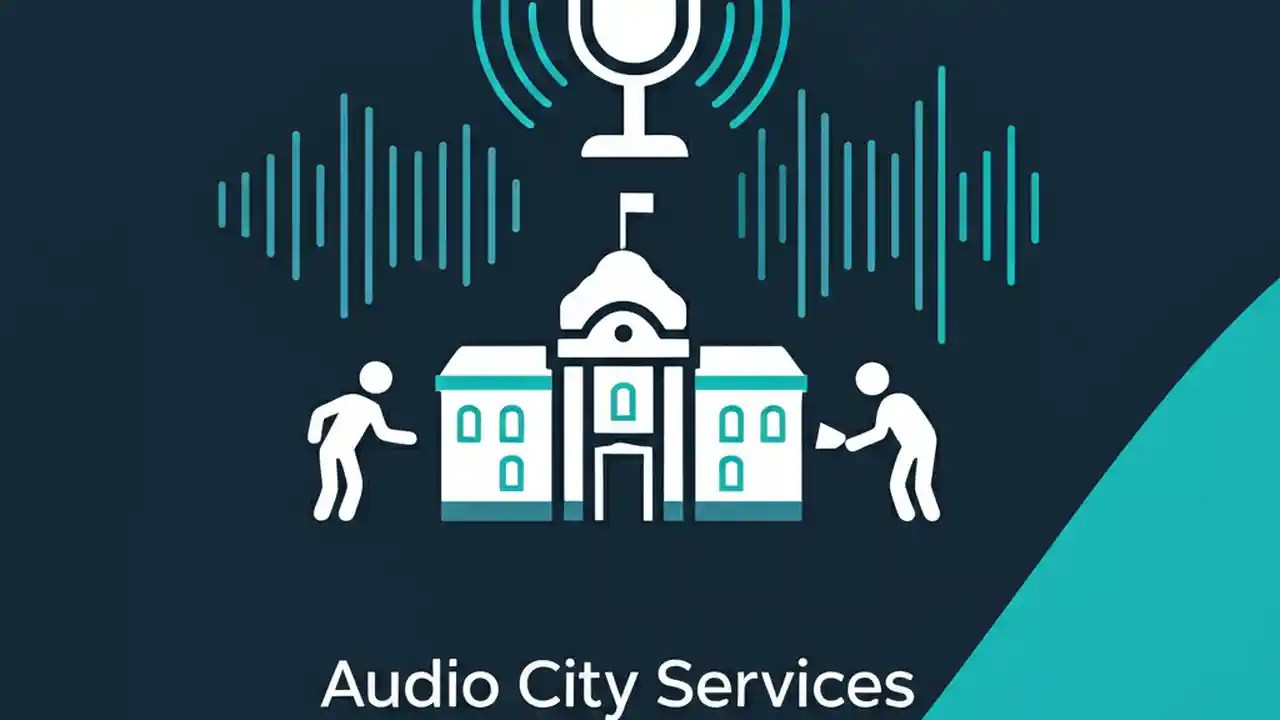 Audio City Services