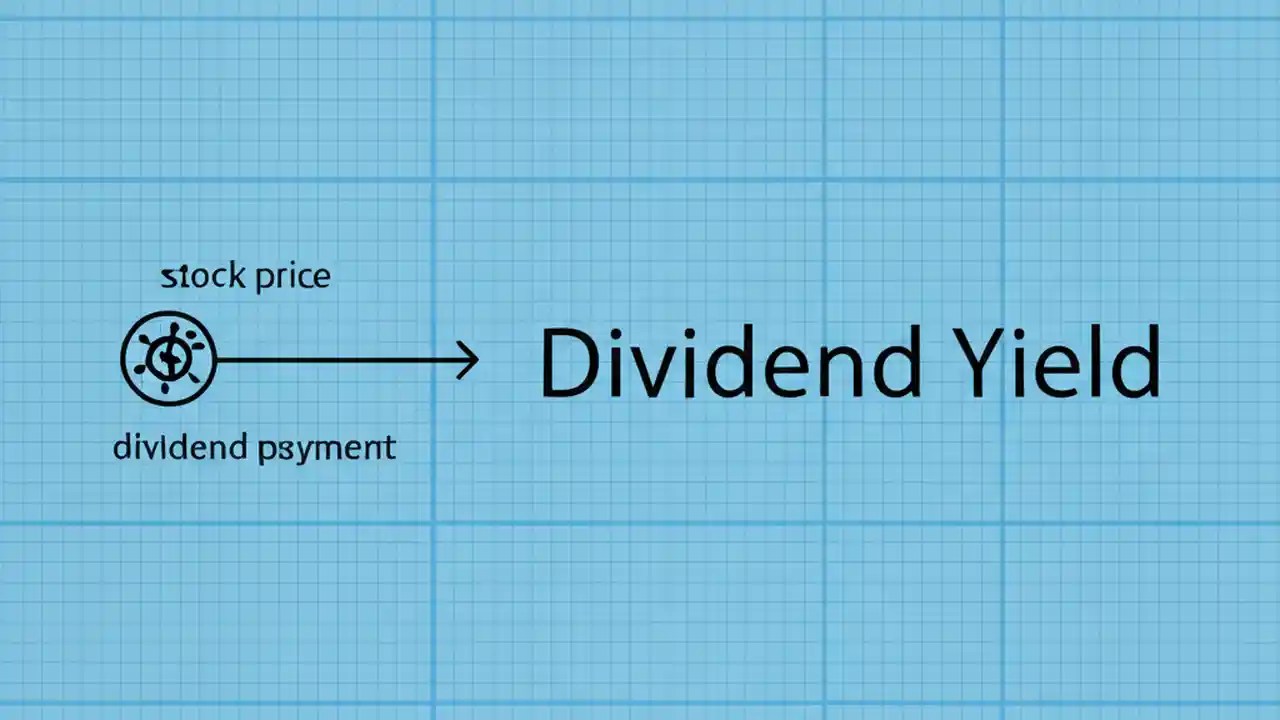 stock price

dividend psyment

Dividend Yield