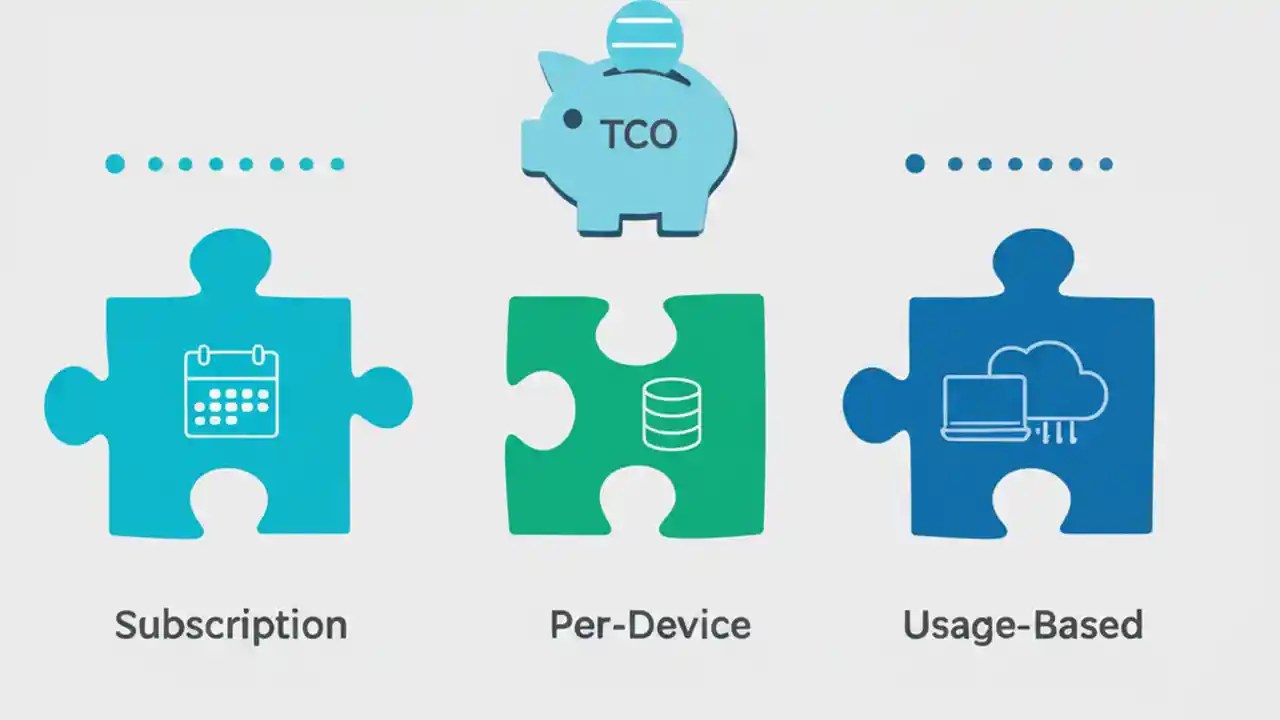 TCO

Subscription

Per-Device

Usage-Based