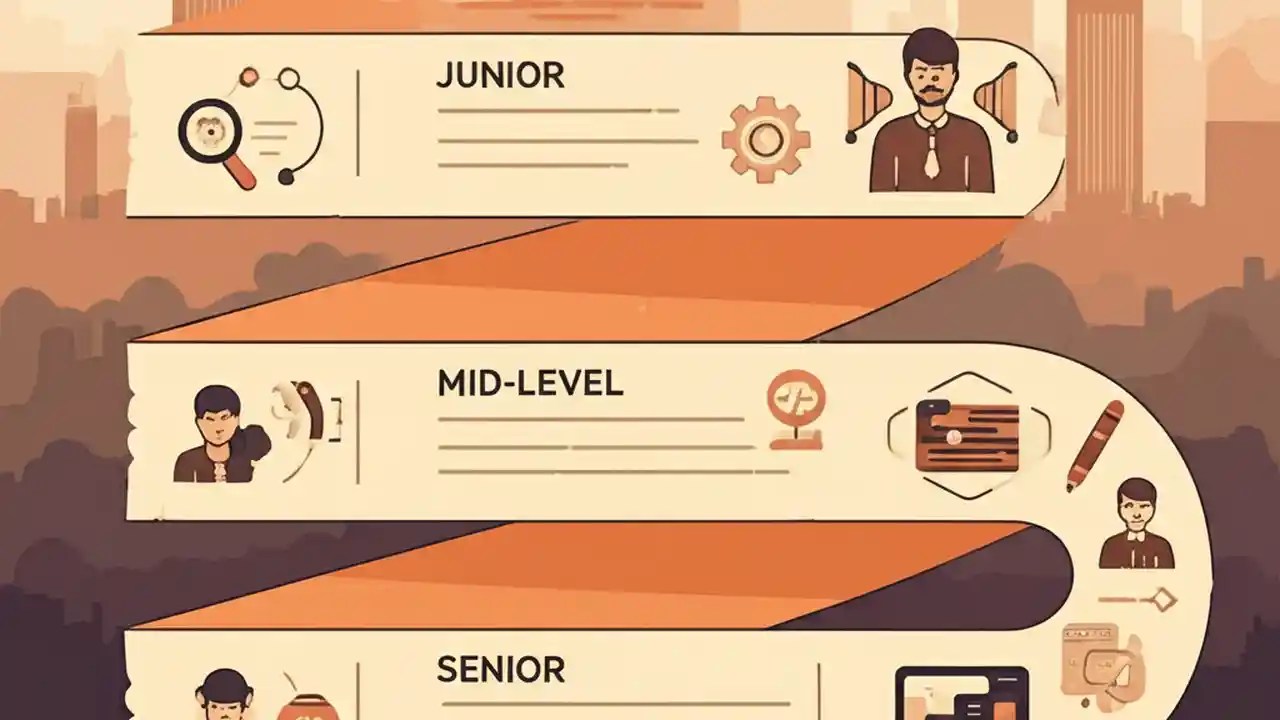 JUNIOR

MID-LEVEL

SENIOR