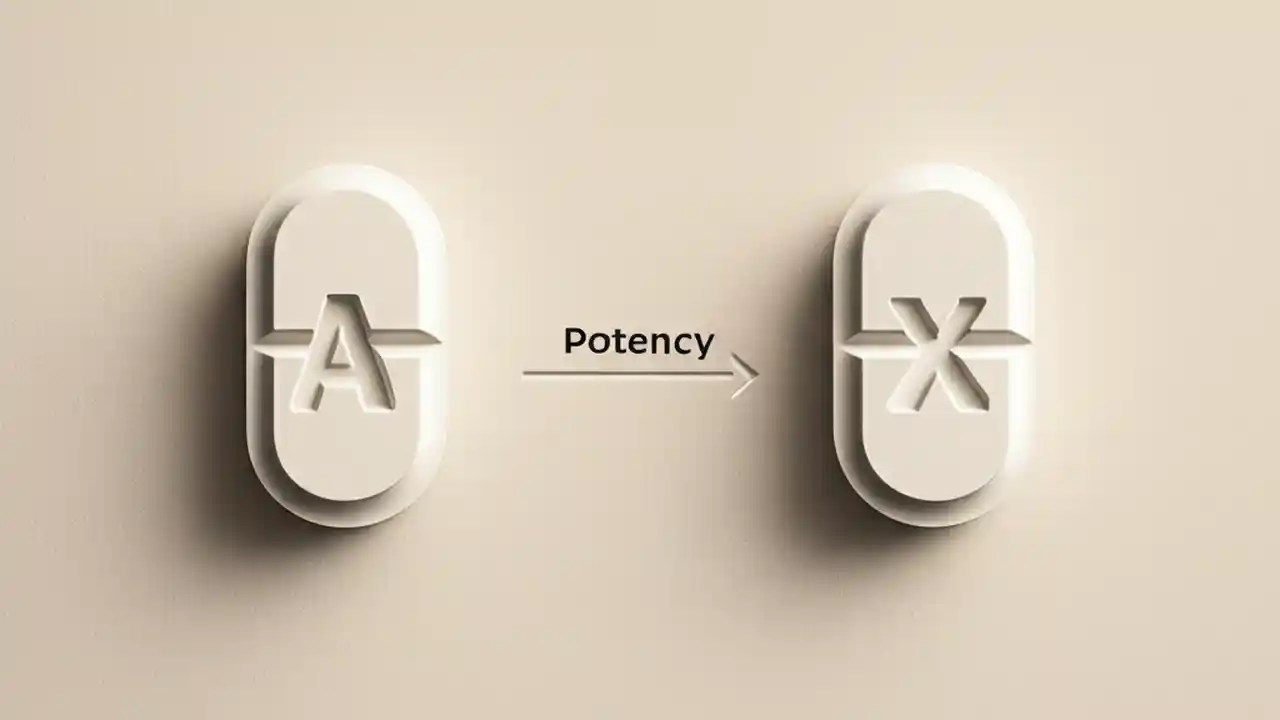 A

Potency

X