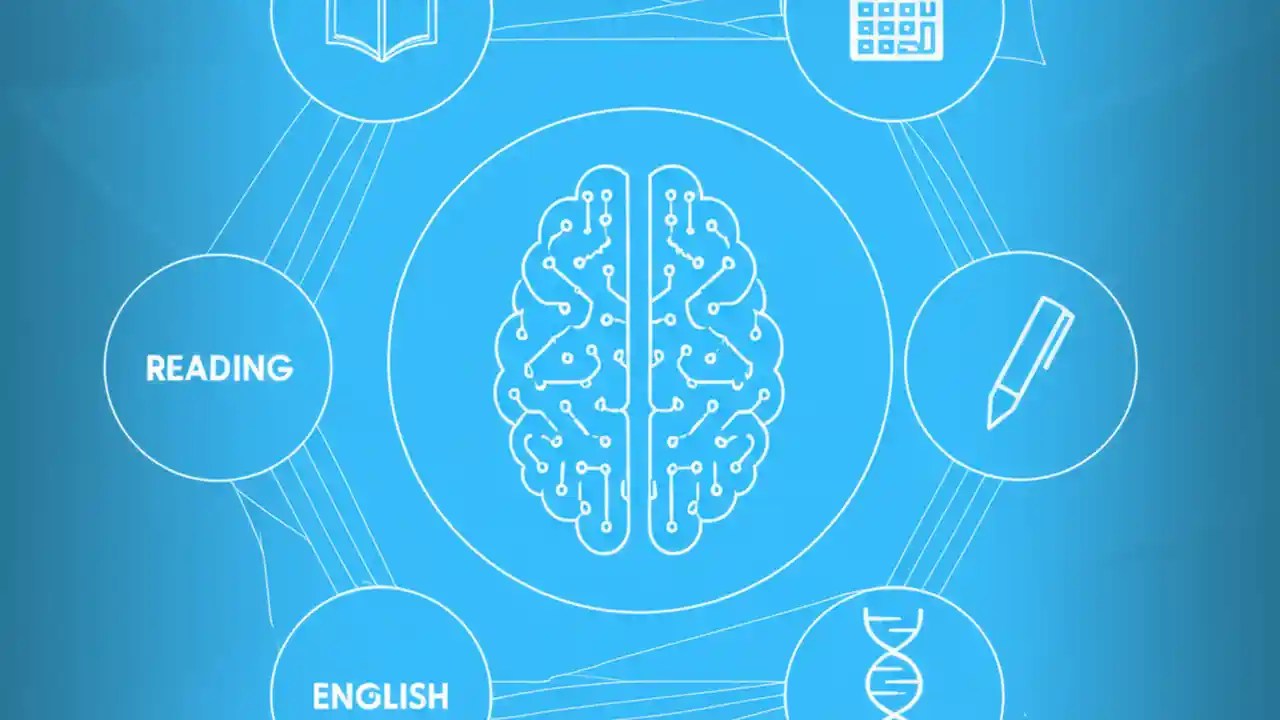 READING

ENGLISH