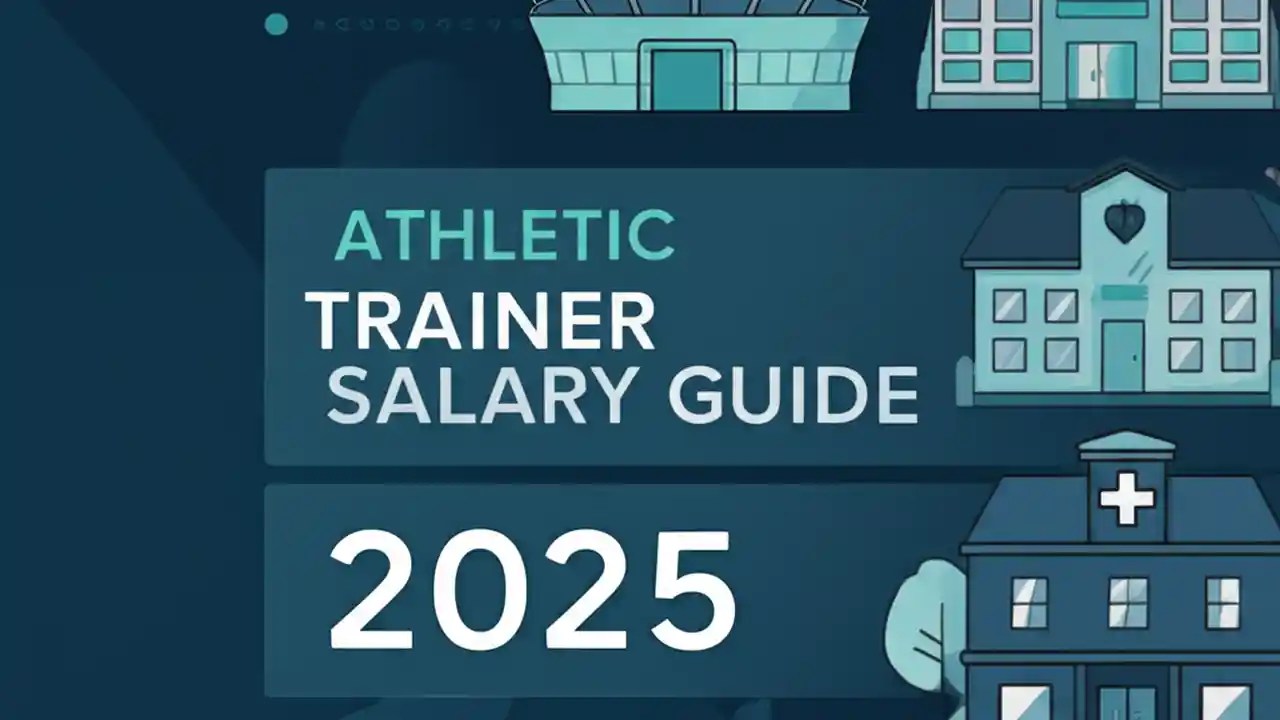 ATHLETIC
TRAINER
SALARY GUIDE

2025