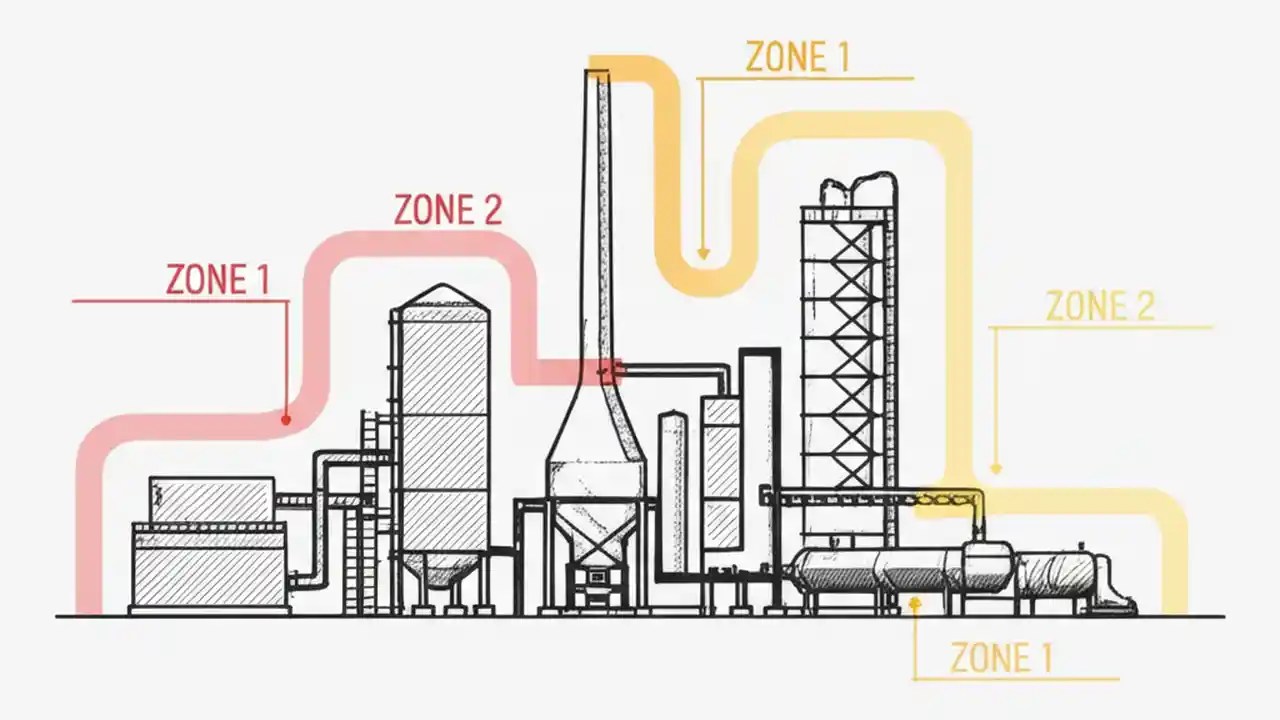 ZONE 1

ZONE 2

ZONE 1

ZONE 2

ZONE 1