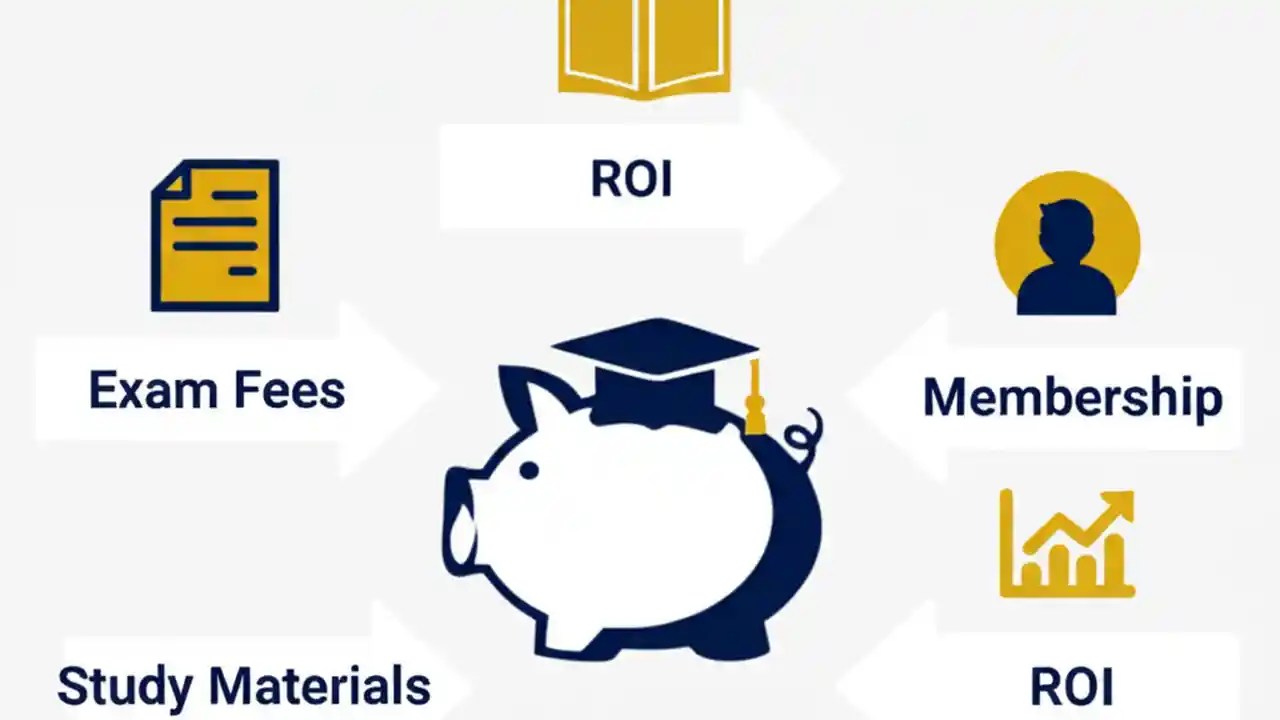 ROI

Exam Fees

Membership

Study Materials

ROI