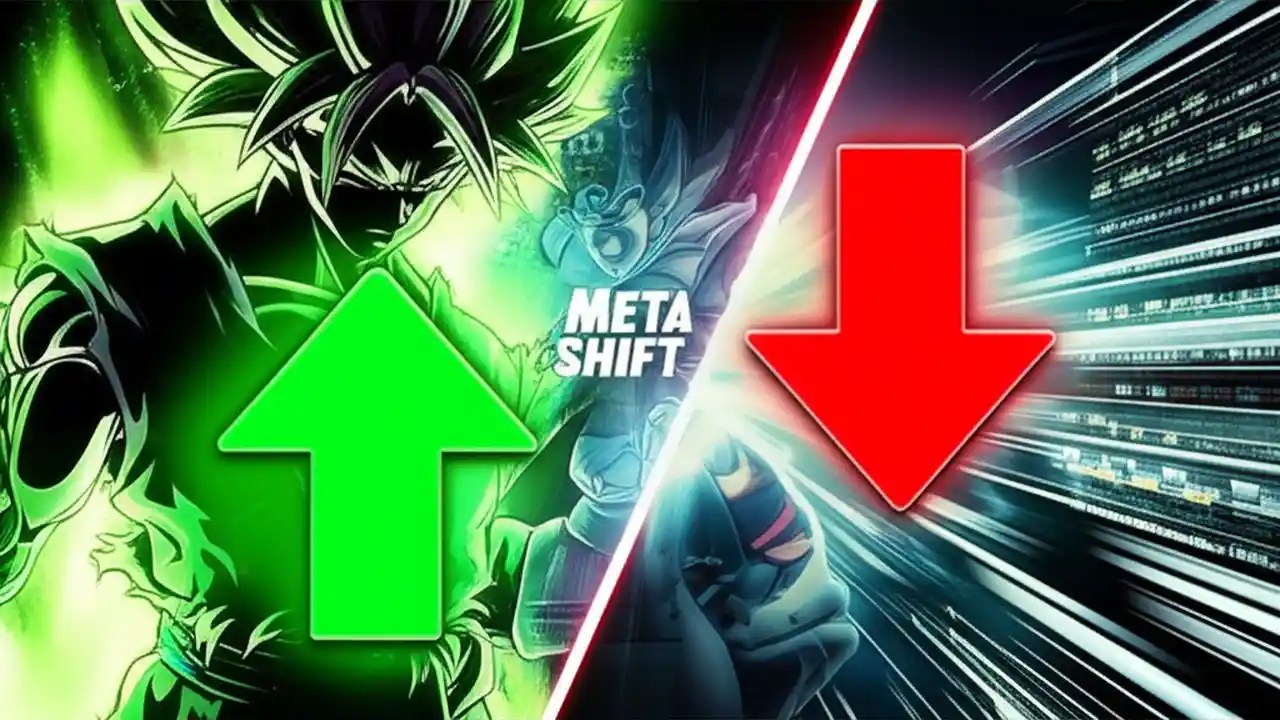 META SHIFT