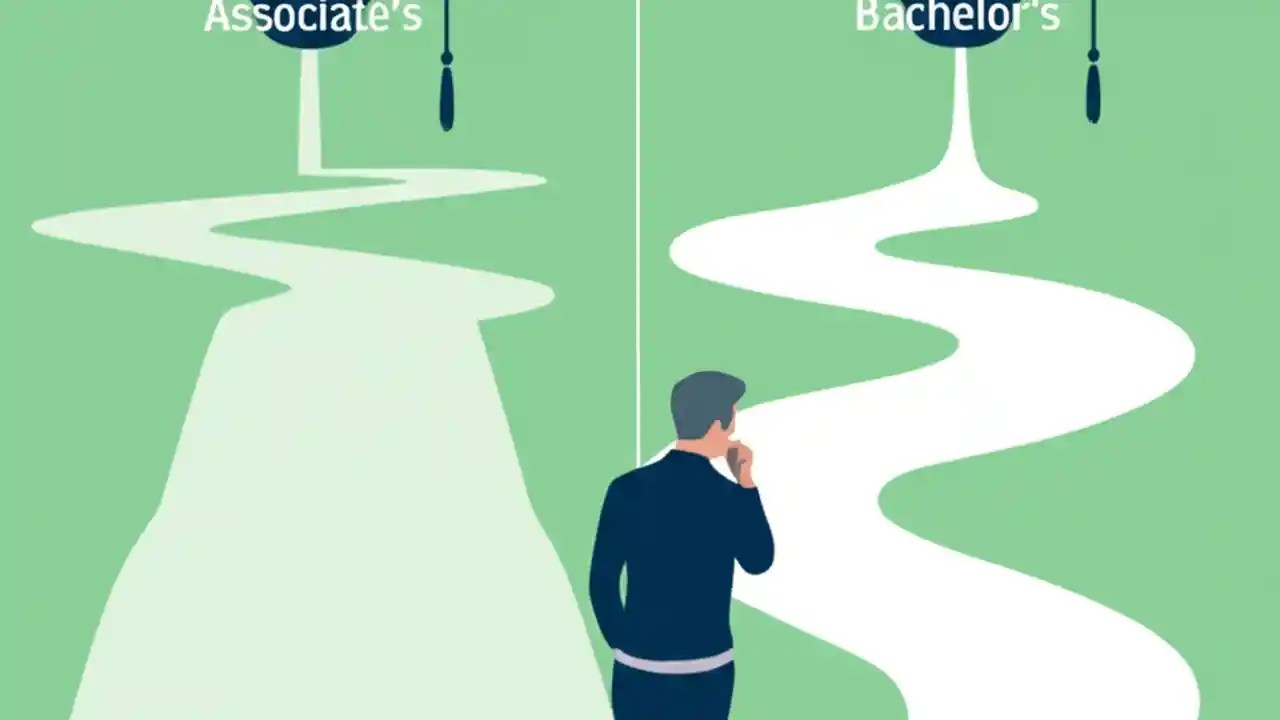 Associate's

Bachelor's