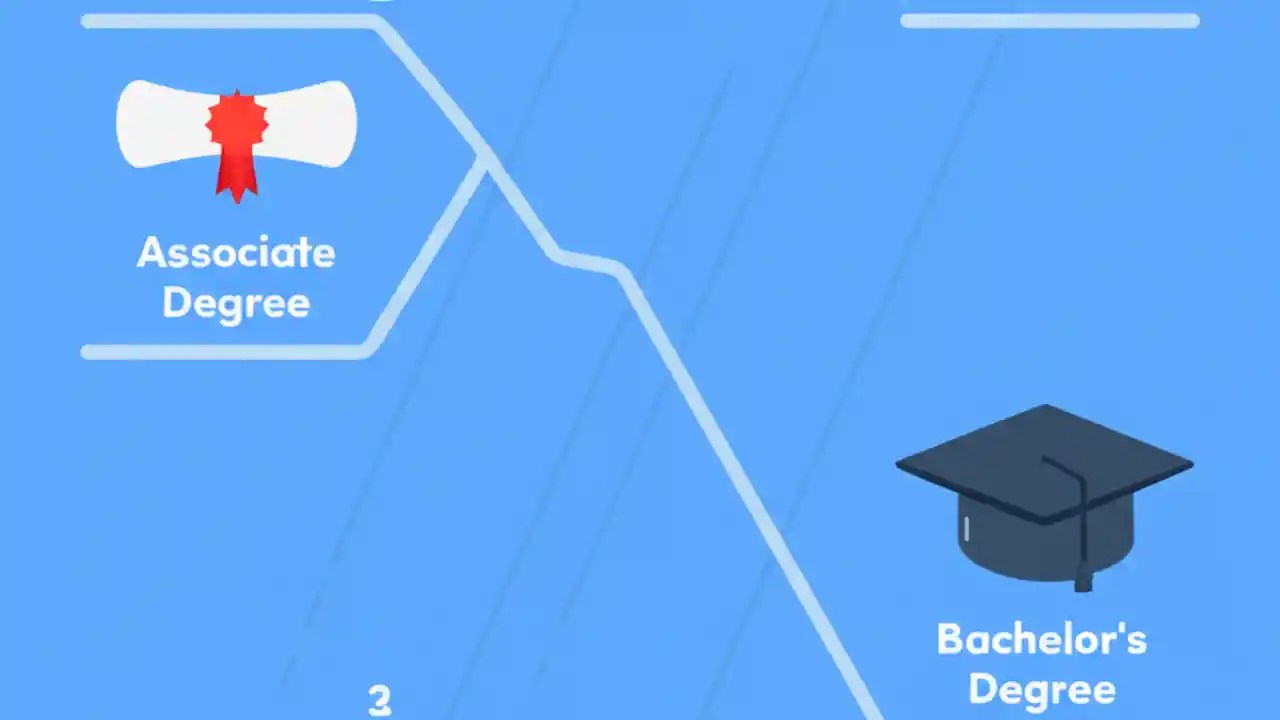 Associate Degree

Bachelor's Degree

3