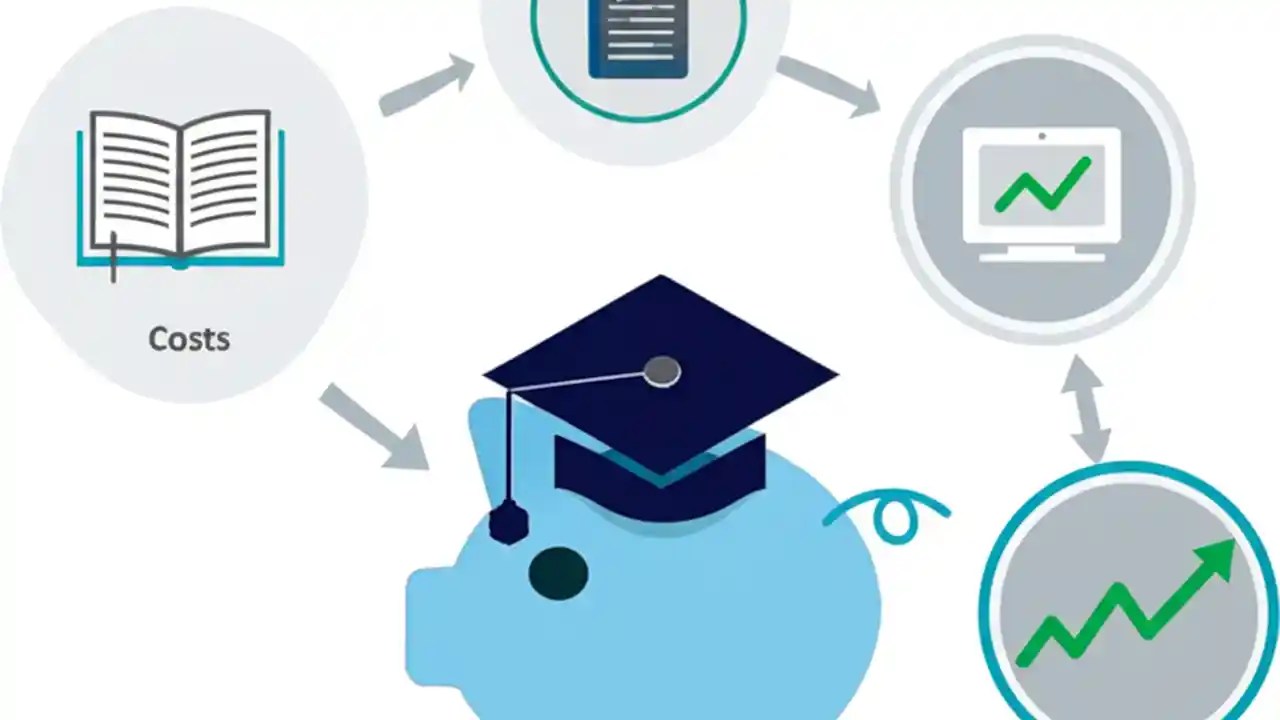 Costs