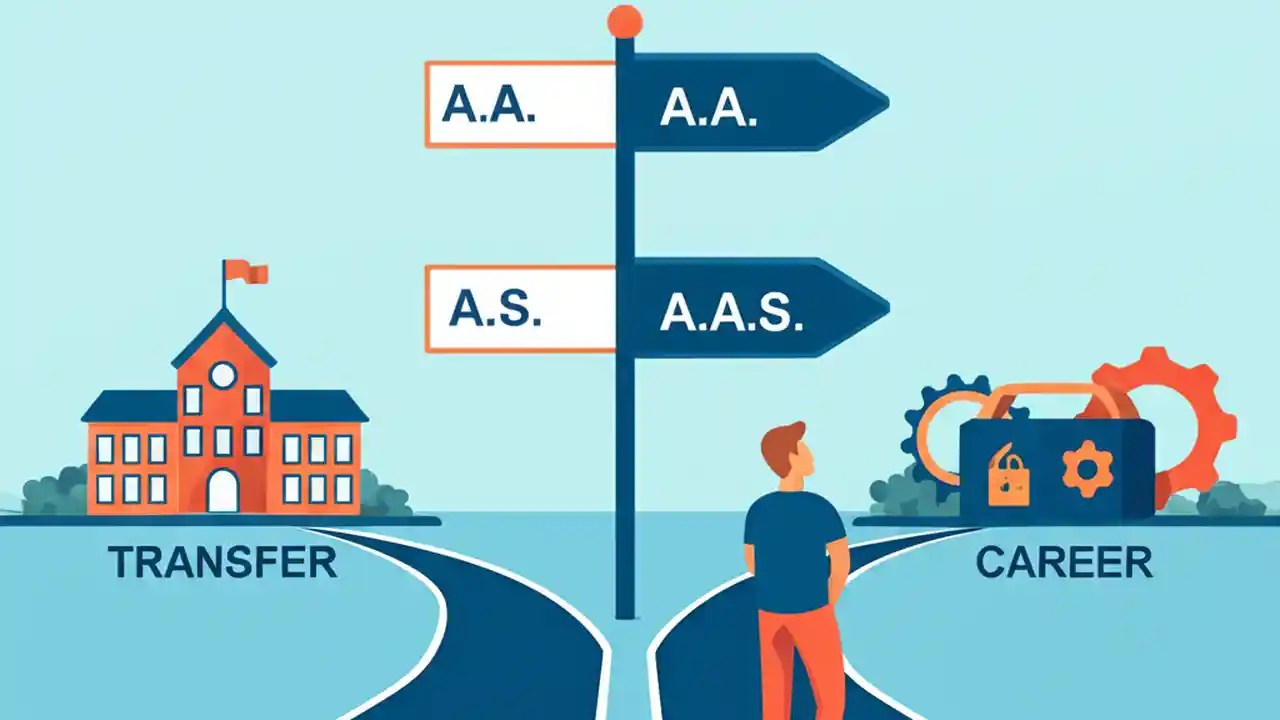 A.A.
A.A.
A.S.
A.A.S.
TRANSFER
CAREER