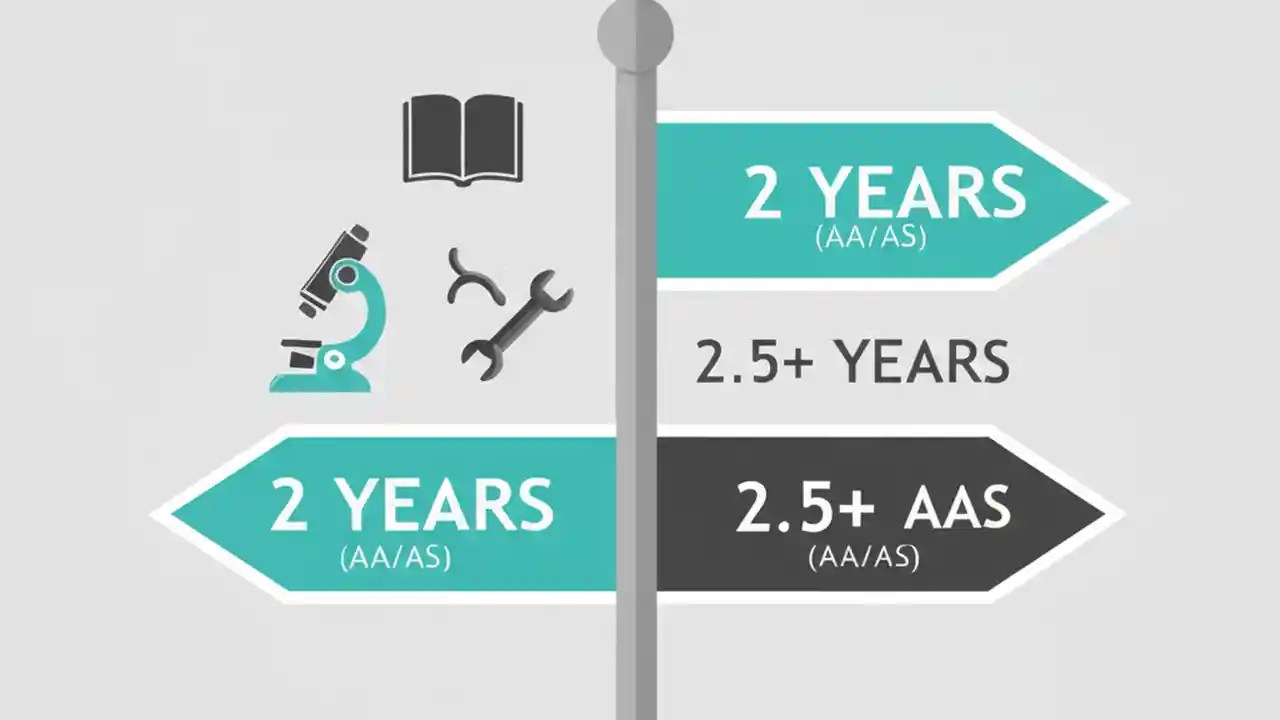 2 YEARS
(AA/AS)

2.5+ YEARS

2 YEARS
(AA/AS)

2.5+ AAS
(AA/AS)