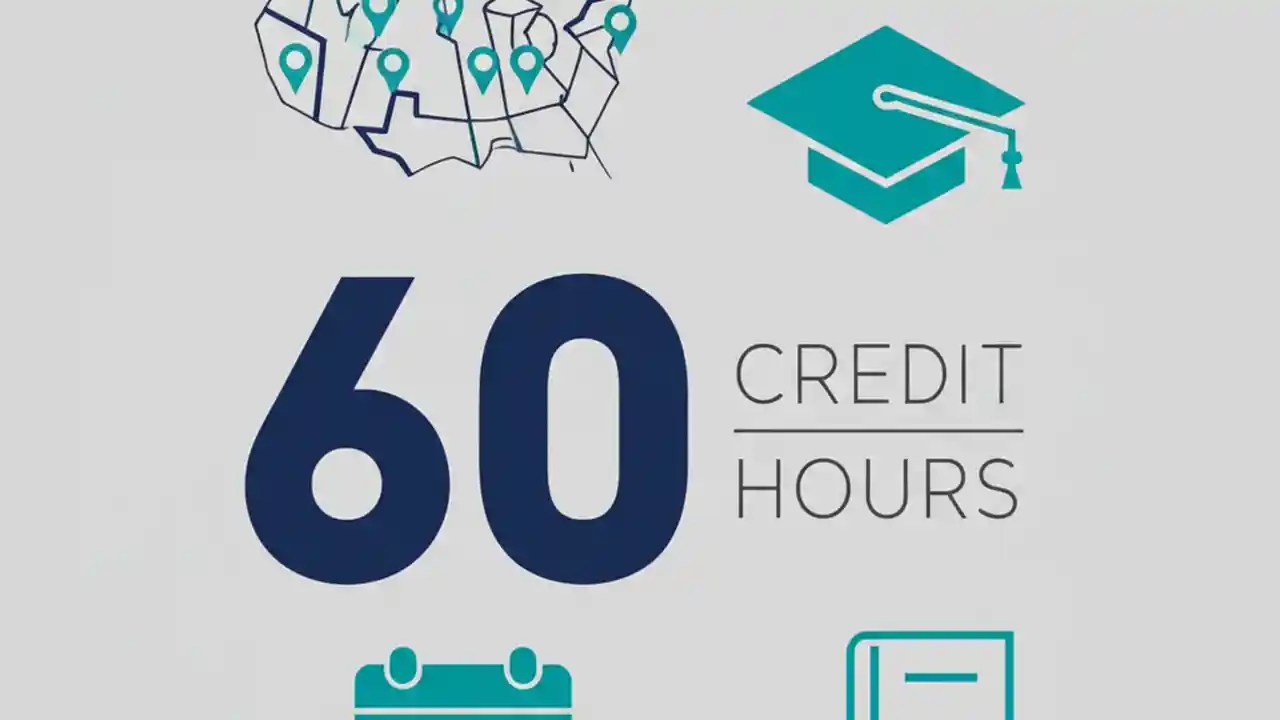 60 CREDIT HOURS