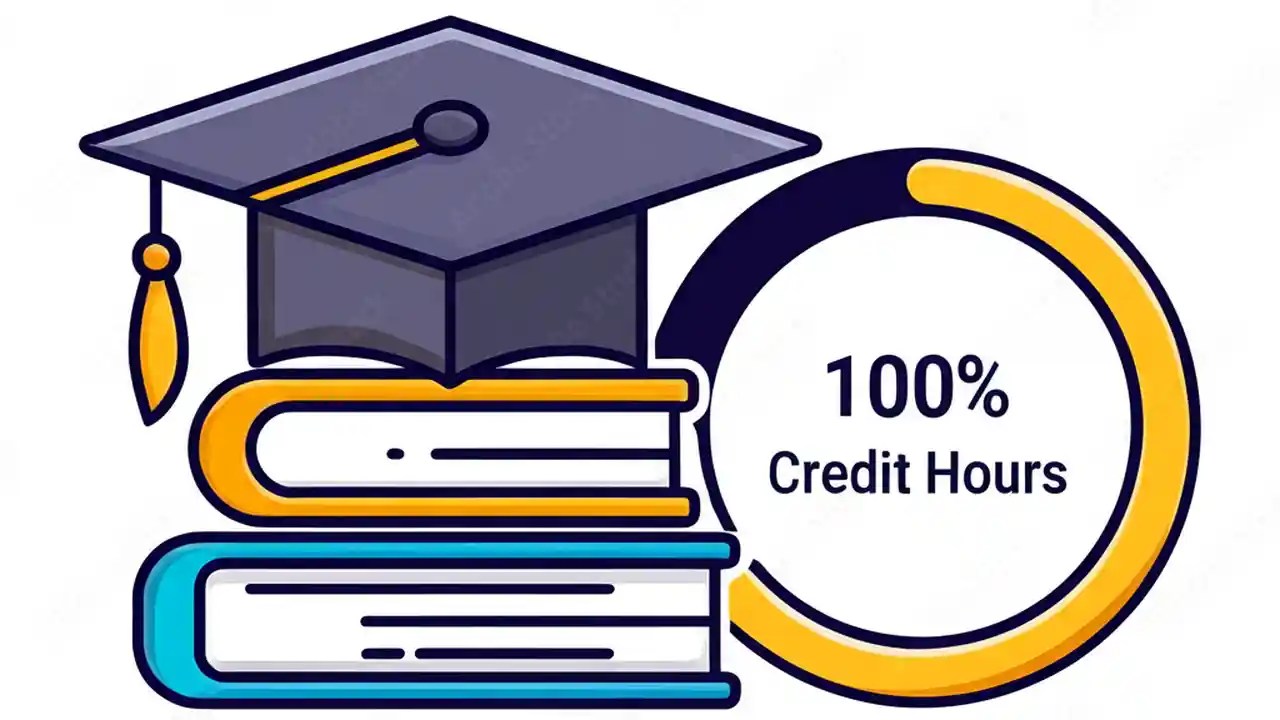 100%
Credit Hours