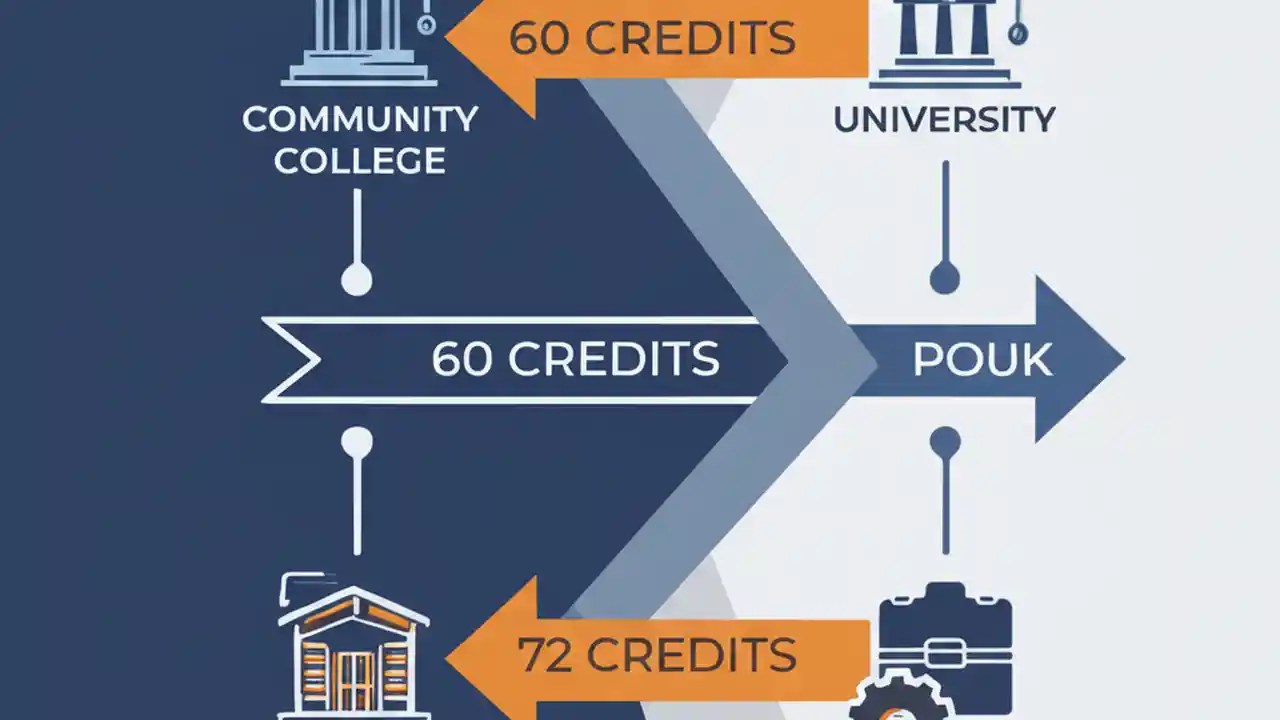 60 CREDITS

COMMUNITY COLLEGE

UNIVERSITY

60 CREDITS

POUK

72 CREDITS