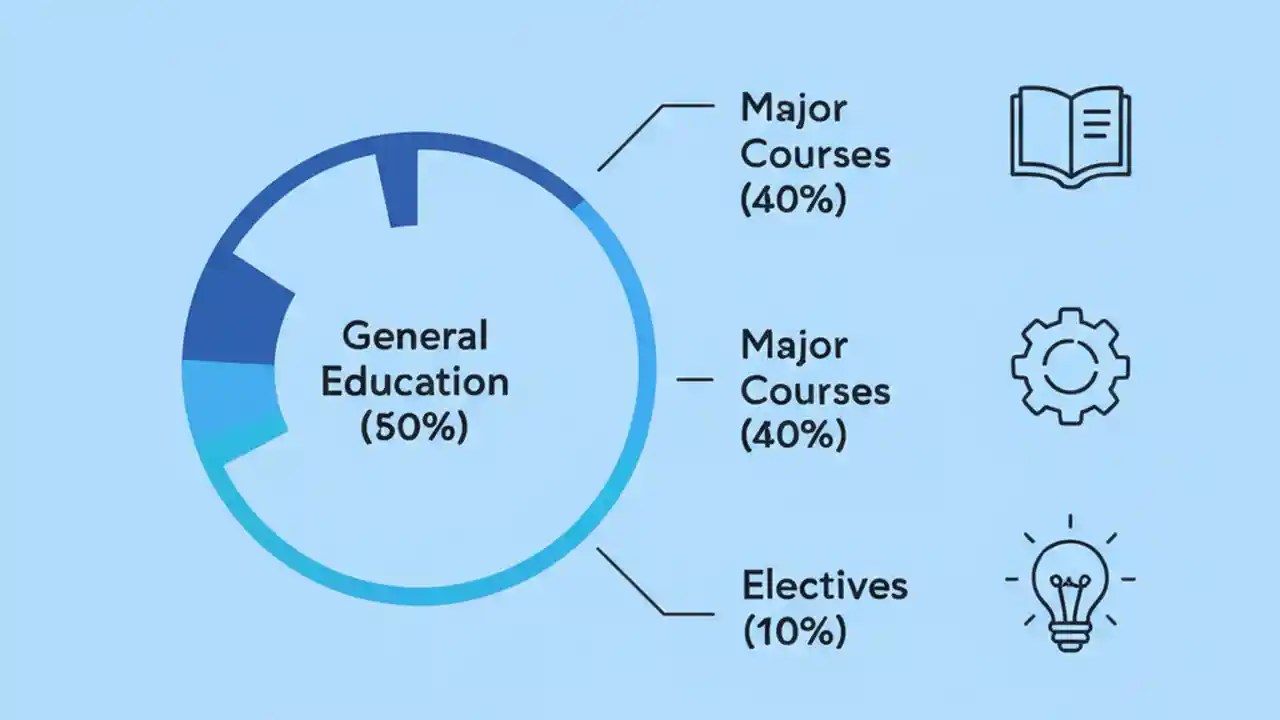 General Education (50%)

Major Courses (40%)

Major Courses (40%)

Electives (10%)