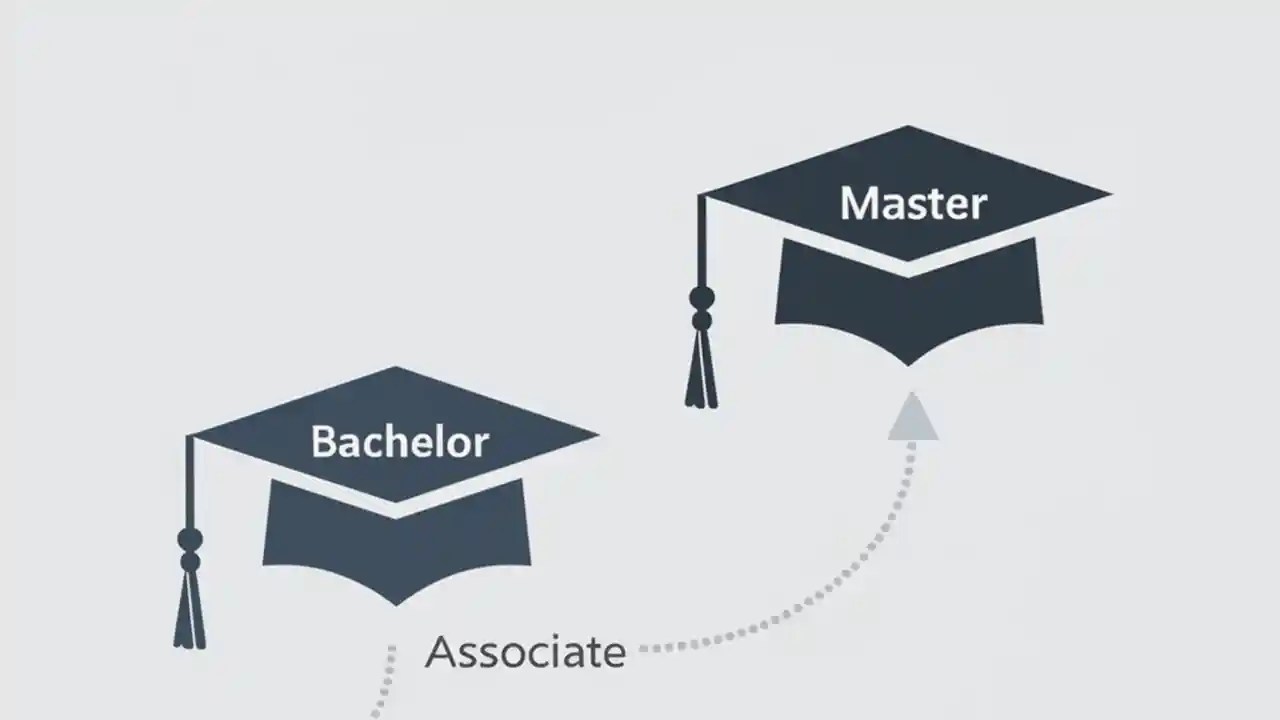 Master

Bachelor

Associate