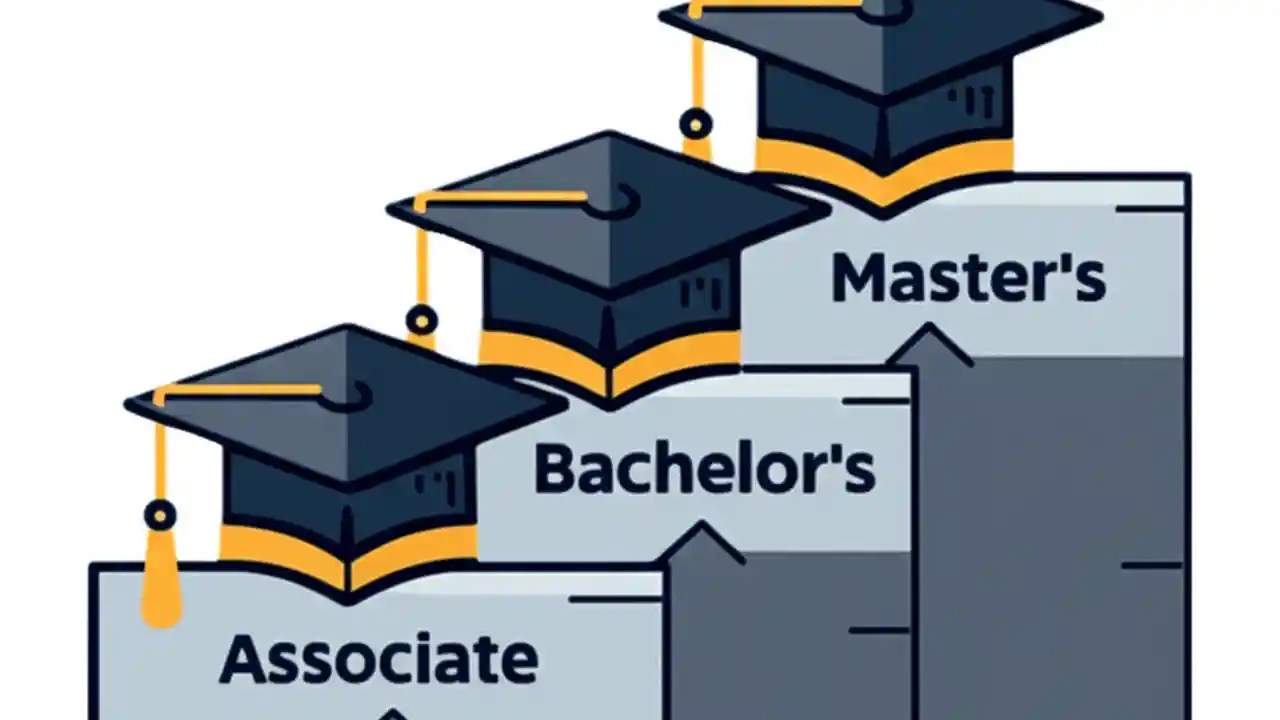 Master's

Bachelor's

Associate