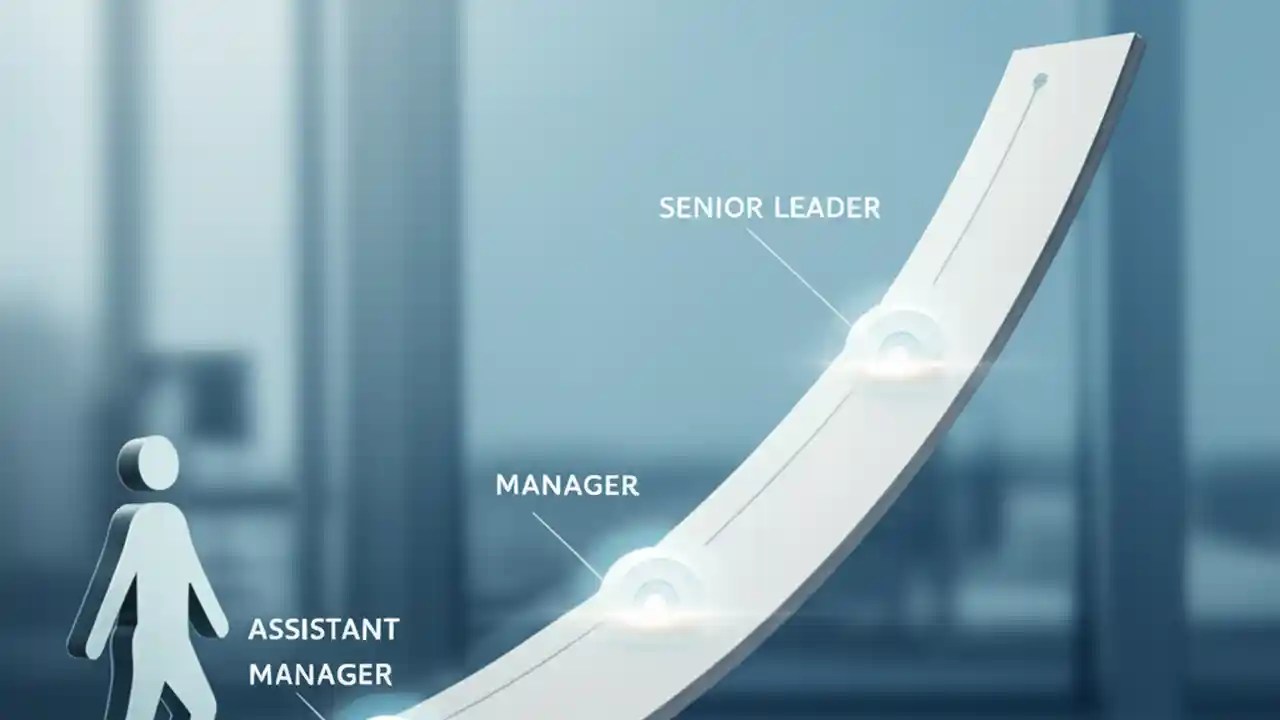 SENIOR LEADER

MANAGER

ASSISTANT MANAGER