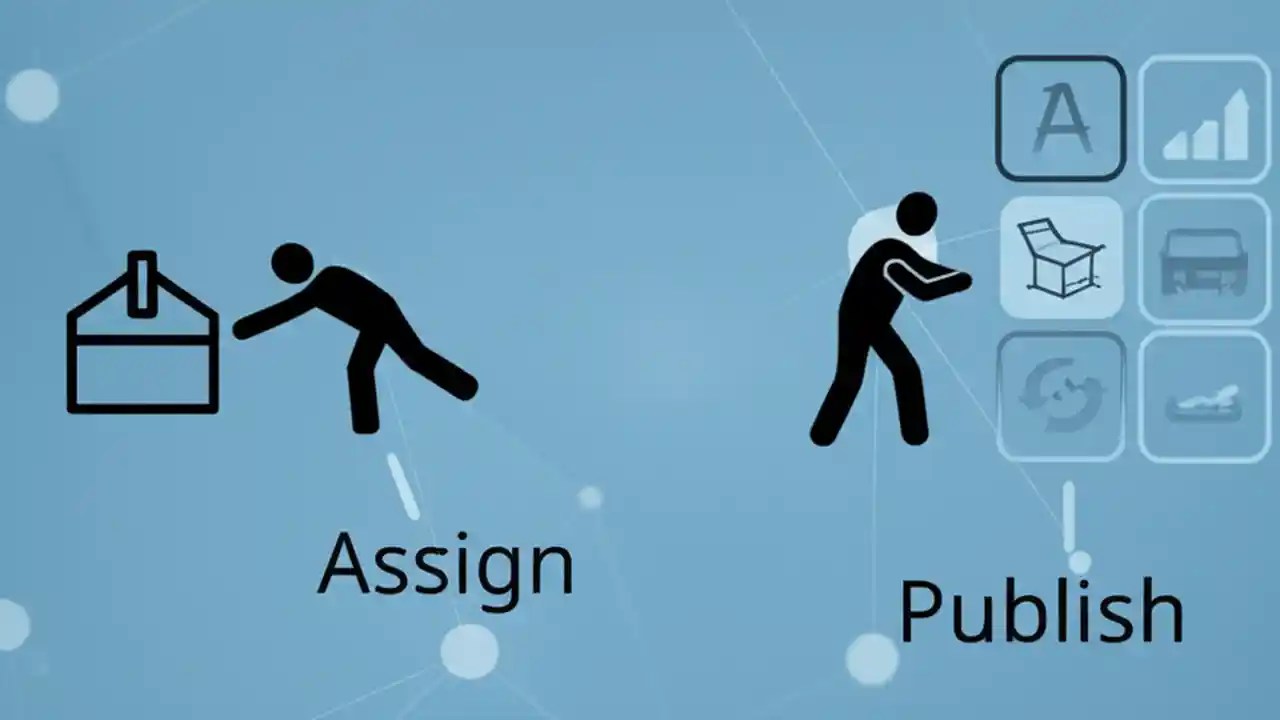 A

Assign

Publish