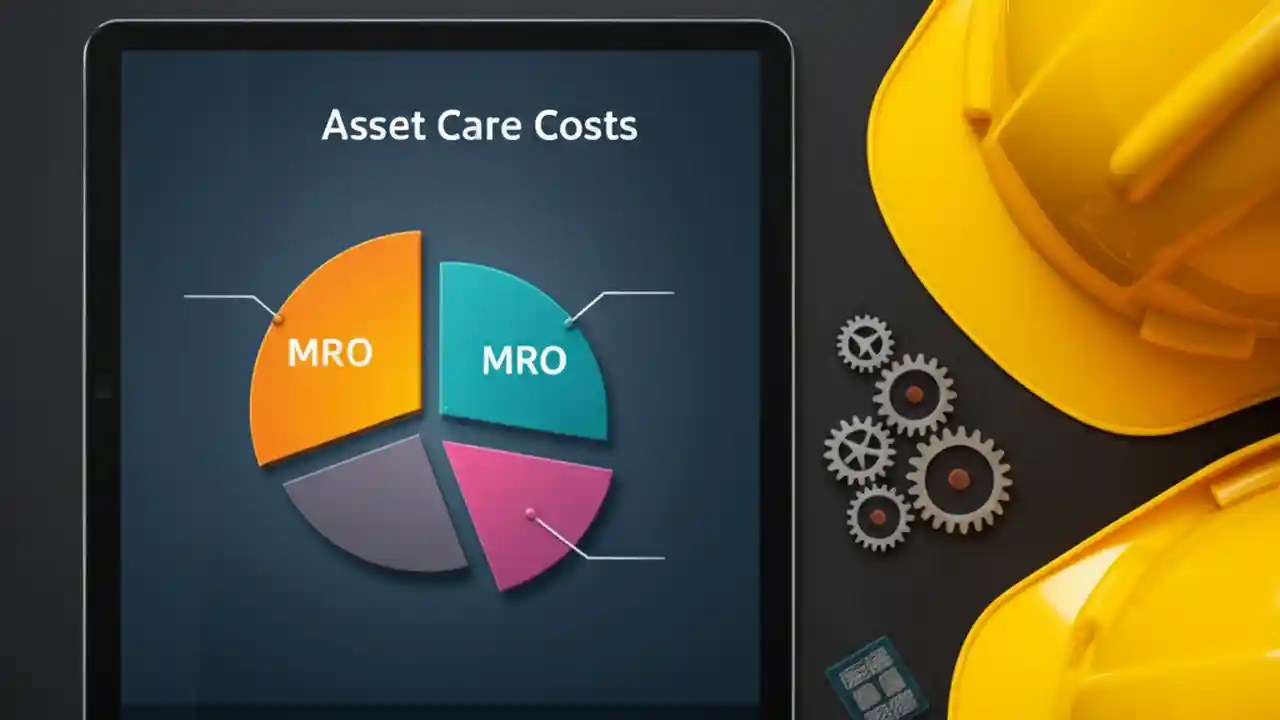 Asset Care Costs

MRO

MRO