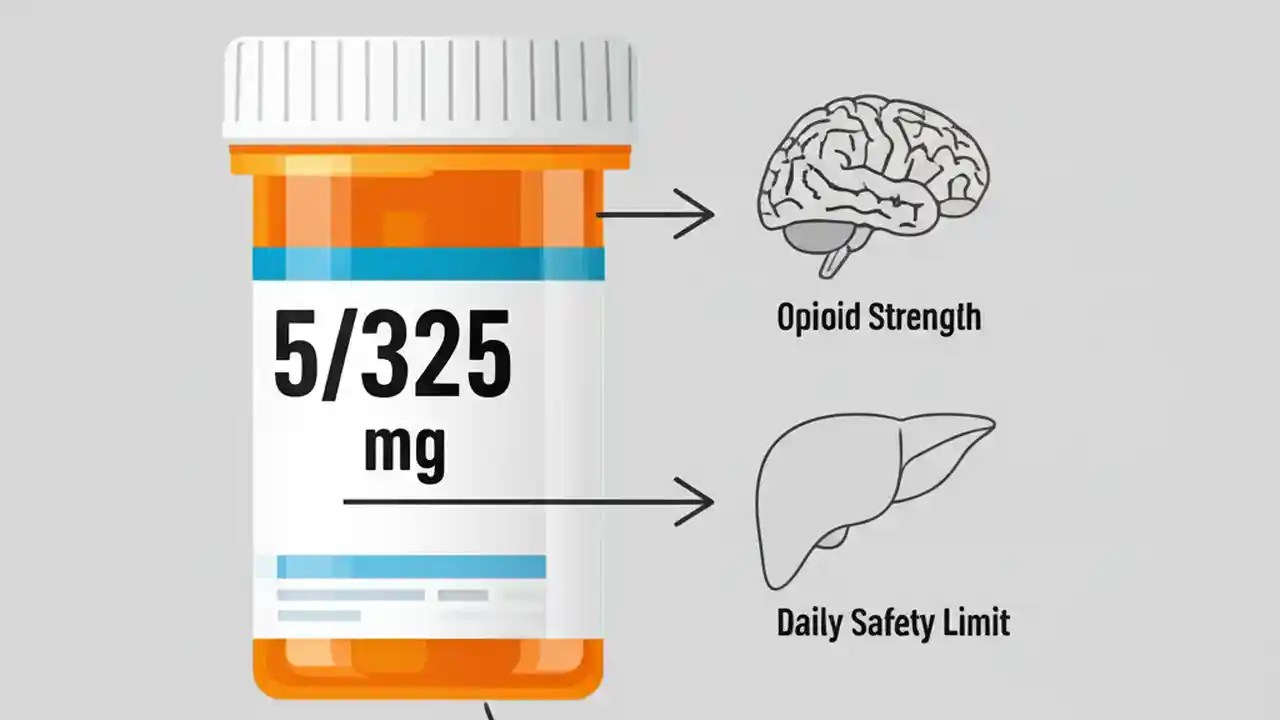 5/325
mg

Opioid Strength

Daily Safety Limit