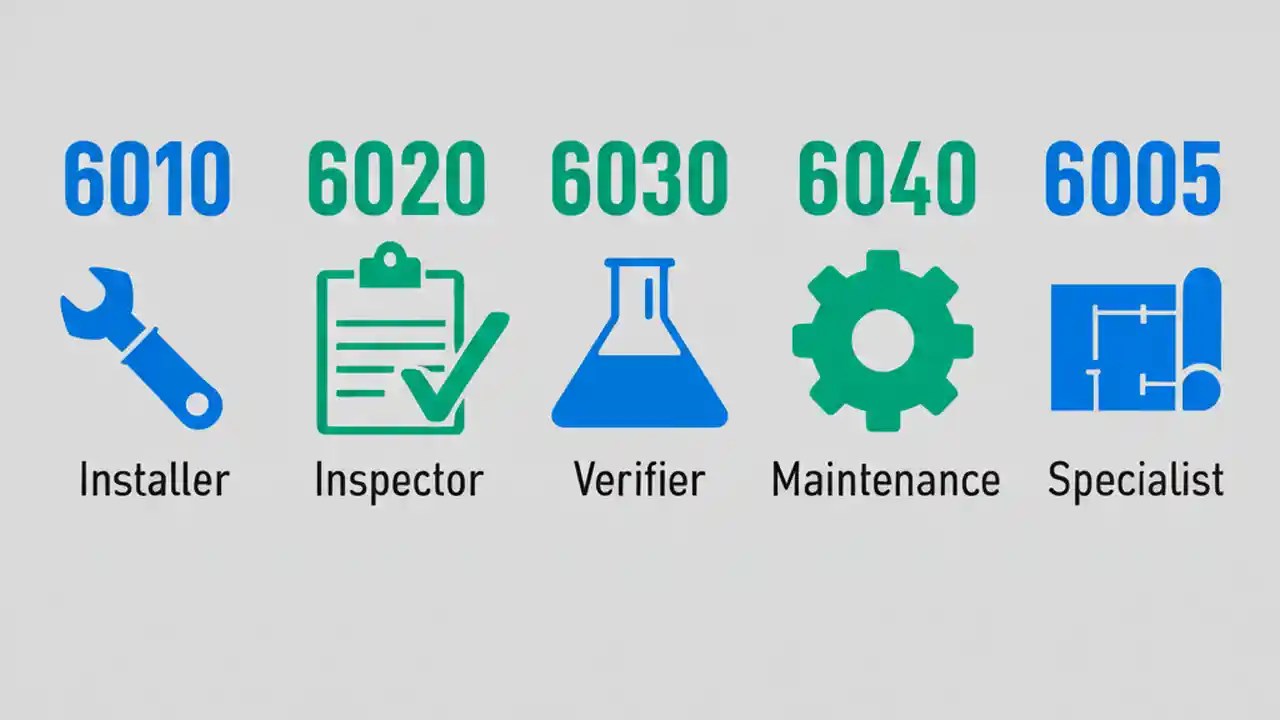 6010
Installer

6020
Inspector

6030
Verifier

6040
Maintenance

6005
Specialist