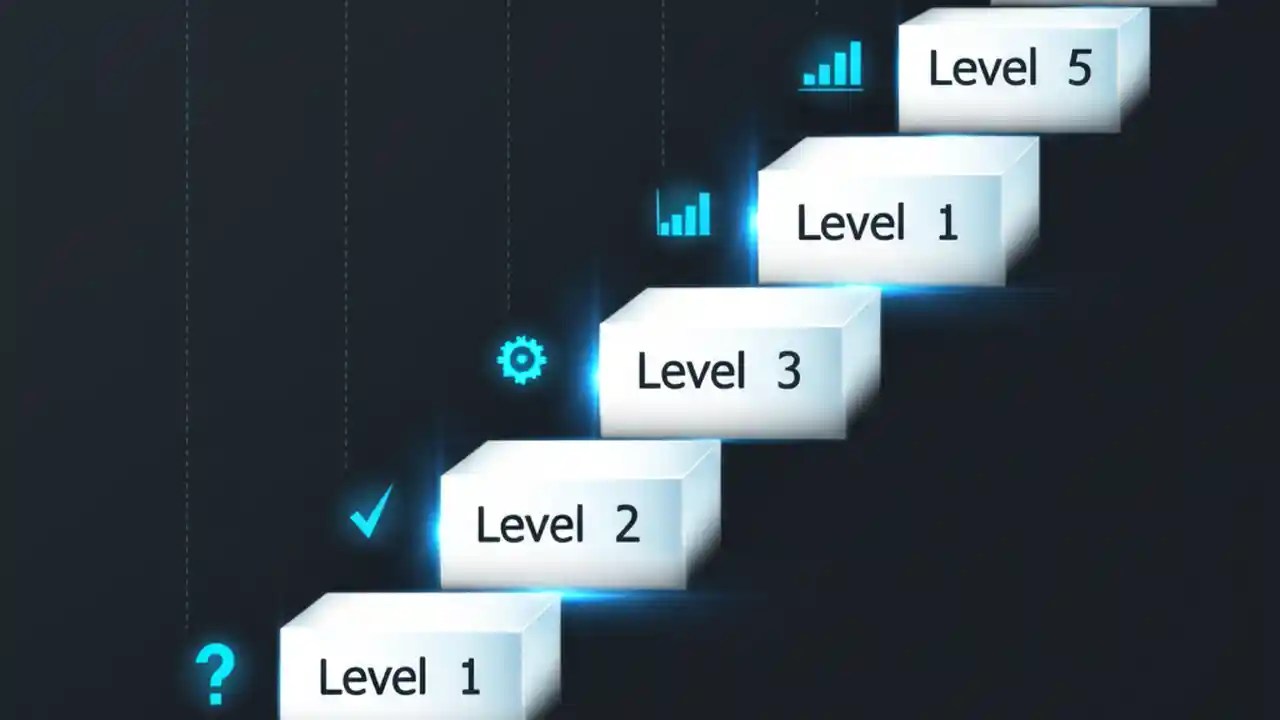 Level 5

Level 1

Level 3

Level 2

?

Level 1