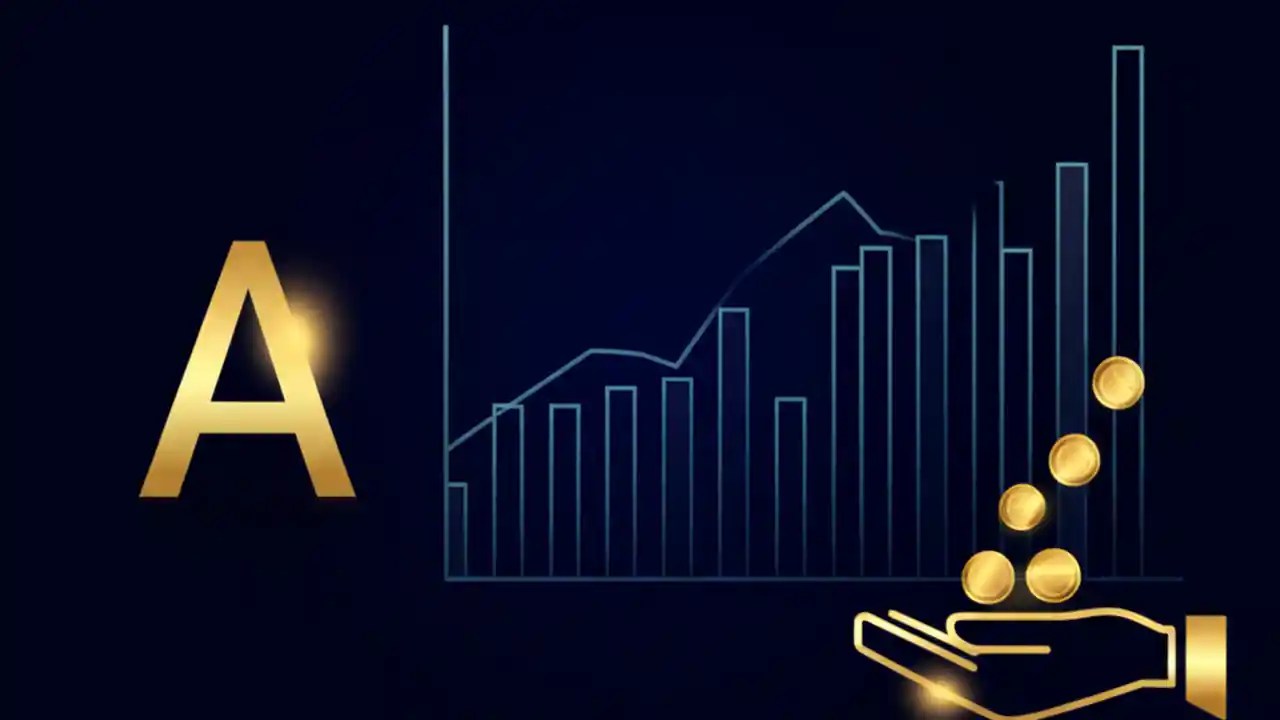 A