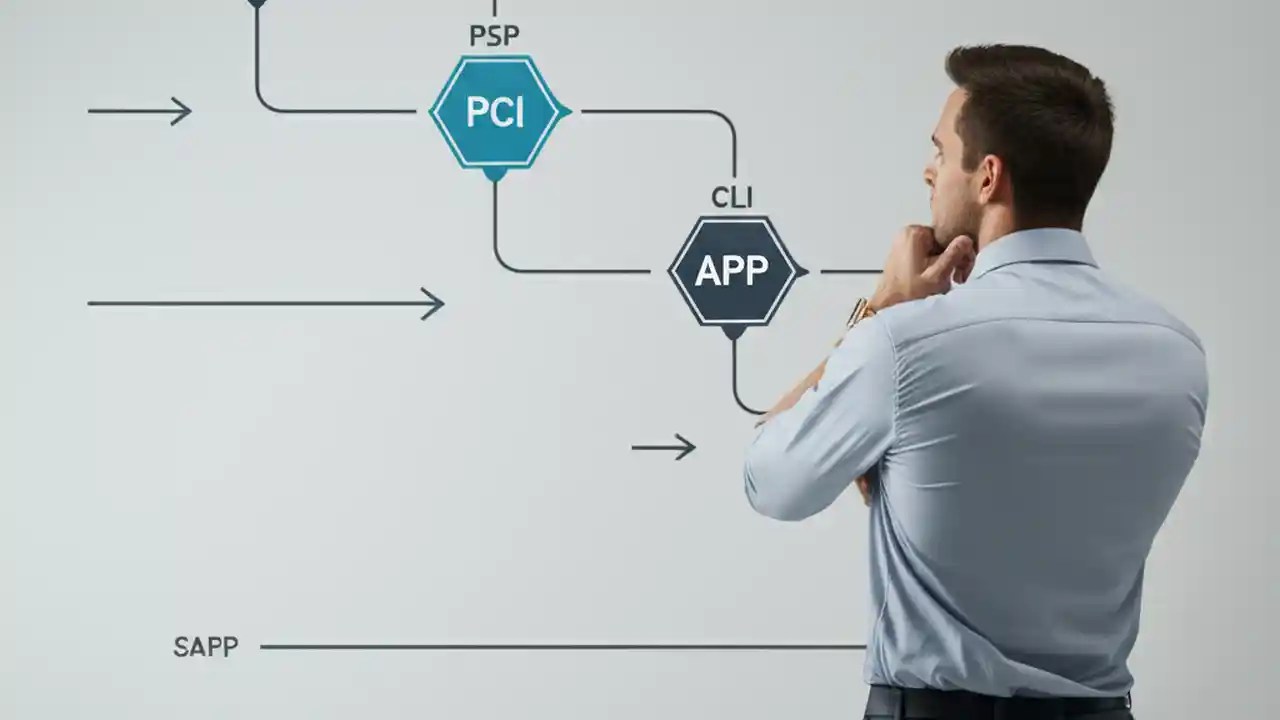 PSP

PCI

CLI

APP

SAPP