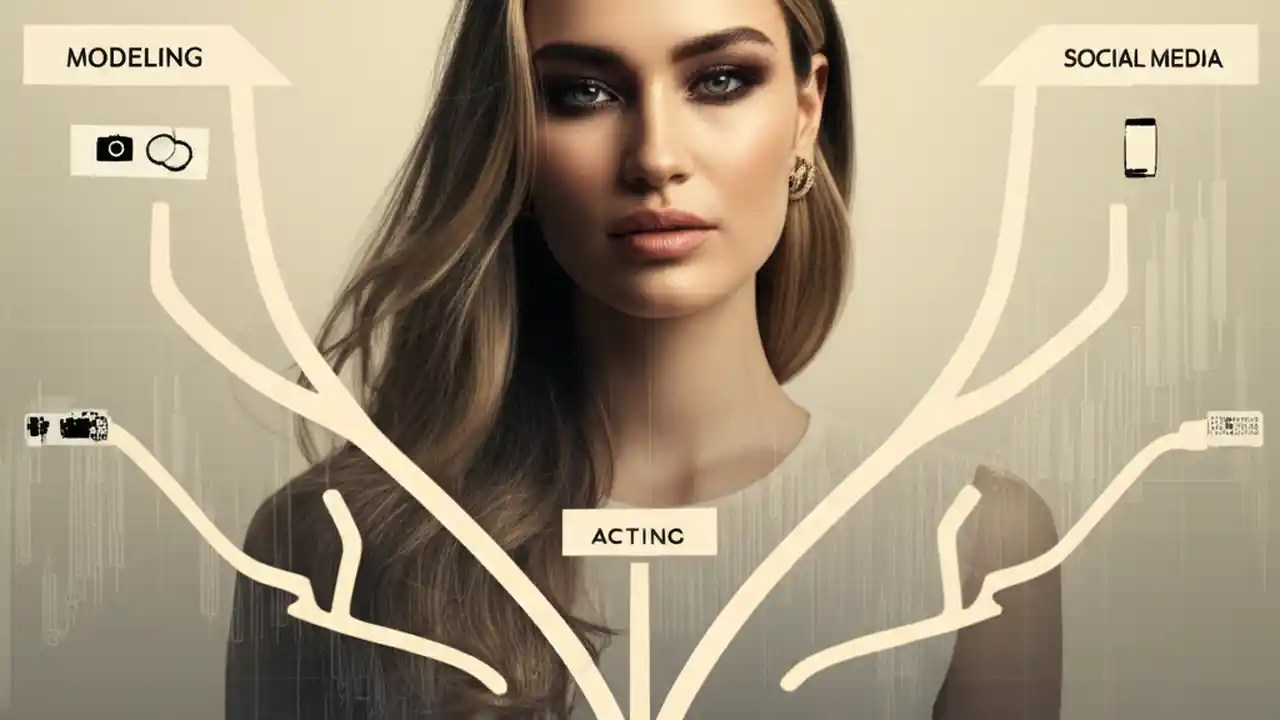 MODELING

SOCIAL MEDIA

ACTING