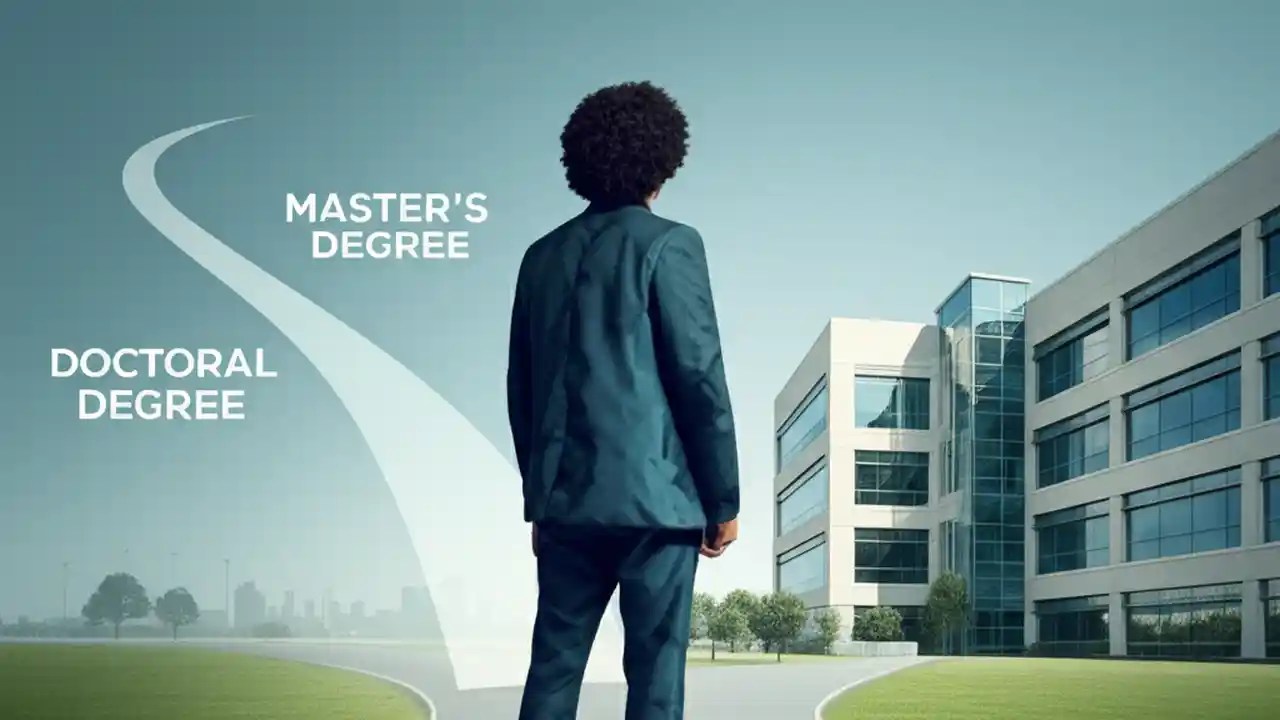 MASTER'S DEGREE

DOCTORAL DEGREE